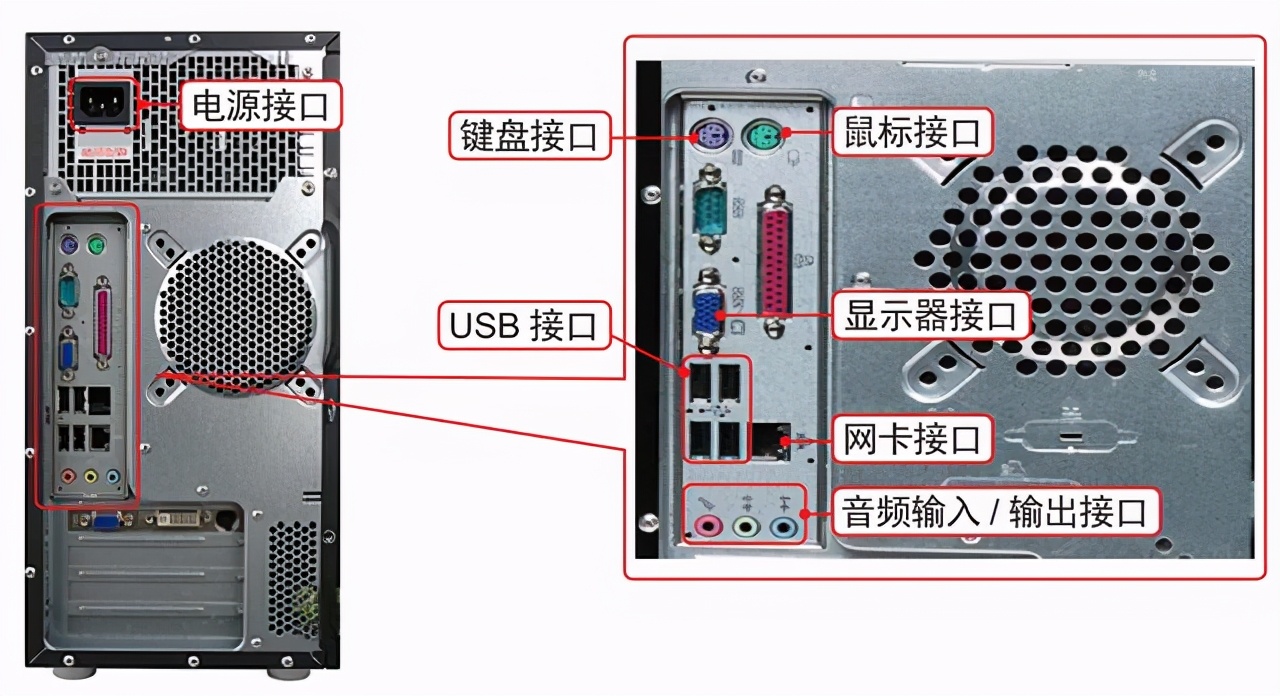 电源接口

键盘接口

鼠标接口

USB 接口

显示器接口

网卡接口

音频输入 / 输出接口