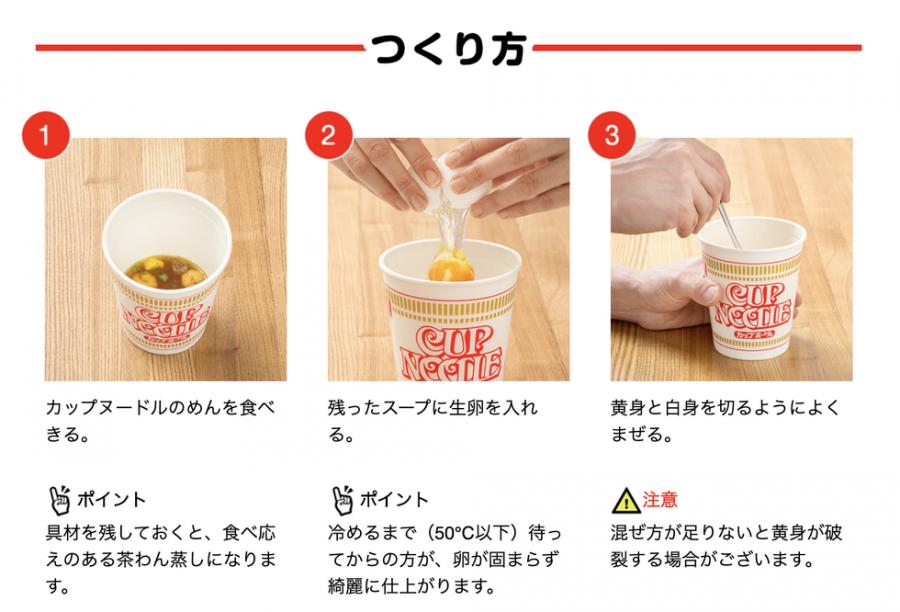 つくり方

1

CUP NOODLE
カップヌードル

カップヌードルのめんを食べきる。

ポイント
具材を残しておくと、食べ応えのある茶わん蒸しになります。

2

CUP NOODLE

残ったスープに生卵を入れる。

ポイント
冷めるまで（50°C以下）待ってからの方が、卵が固まらず綺麗に仕上がります。

3

CUP NOODLE
カップヌードル

黄身と白身を切るようによくまぜる。

注意
混ぜ方が足りないと黄身が破裂する場合がございます。