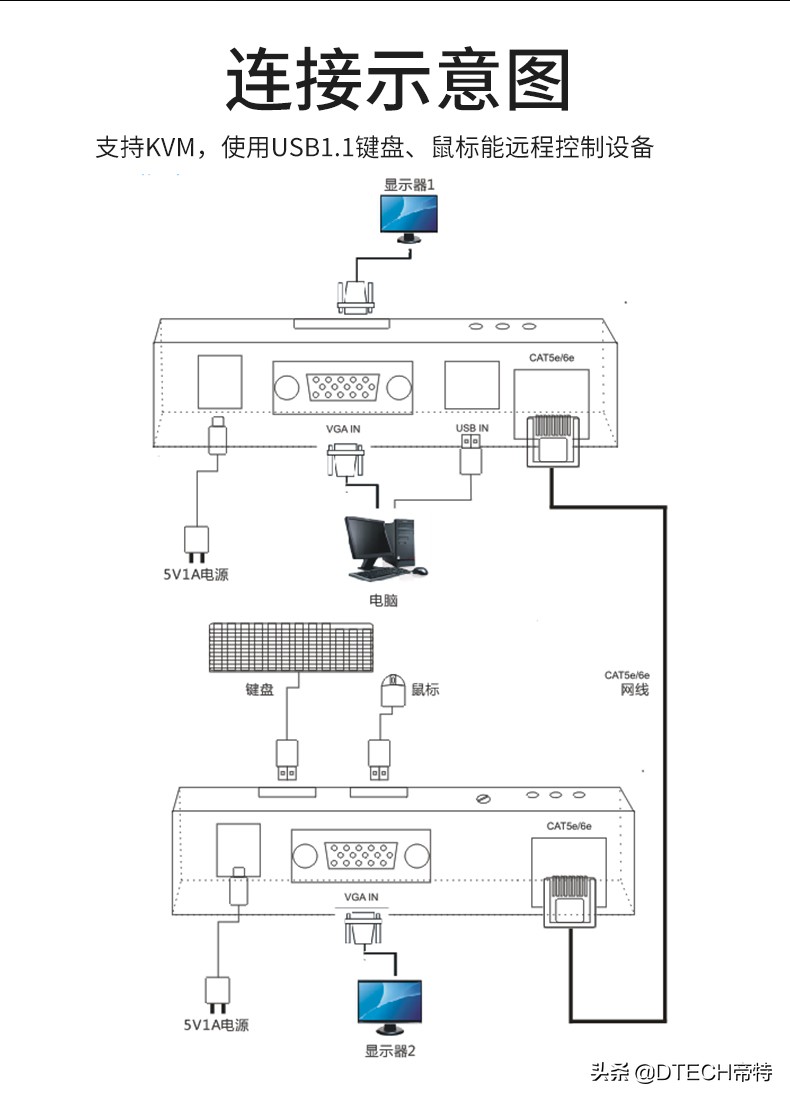 连接示意图

支持KVM，使用USB1.1键盘、鼠标能远程控制设备

显示器1

CAT5e/6e

VGA IN

USB IN

5V1A电源

电脑

键盘

鼠标

CAT5e/6e
网线

CAT5e/6e

VGA IN

5V1A电源

显示器2

头条 @DTECH帝特