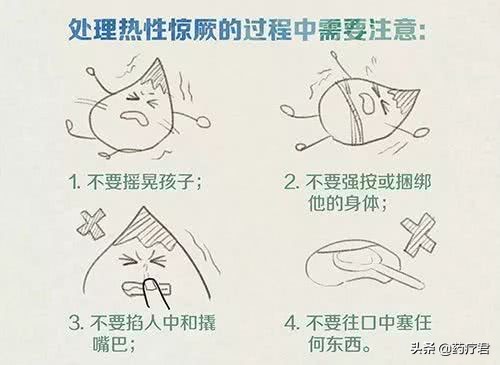 处理热性惊厥的过程中需要注意:

1. 不要摇晃孩子;

2. 不要强按或捆绑他的身体;

3. 不要掐人中和撬嘴巴;

4. 不要往口中塞任何东西。

头条 @药疗君