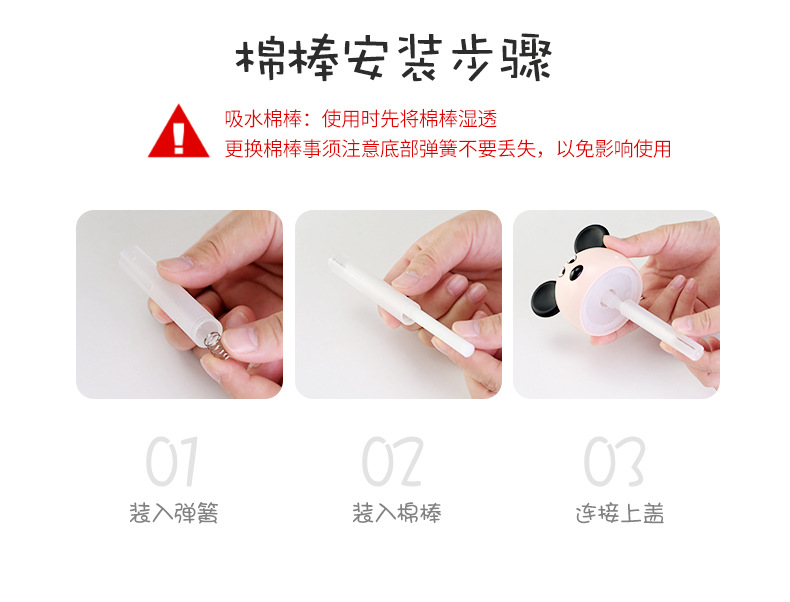 棉棒安装步骤

吸水棉棒：使用时先将棉棒湿透
更换棉棒事须注意底部弹簧不要丢失，以免影响使用

01
装入弹簧

02
装入棉棒

03
连接上盖