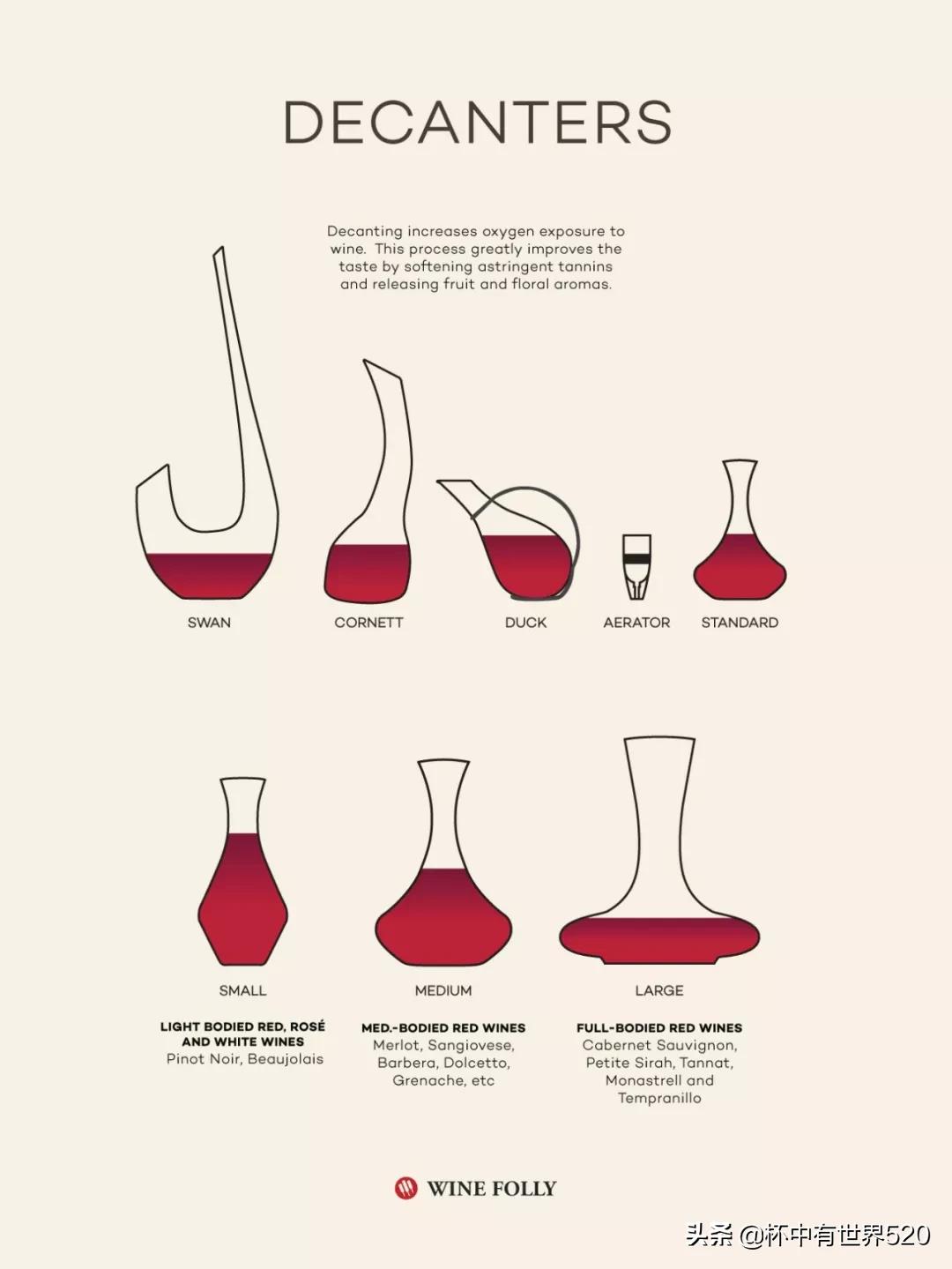 DECANTERS

Decanting increases oxygen exposure to wine. This process greatly improves the taste by softening astringent tannins and releasing fruit and floral aromas.

SWAN

CORNETT

DUCK

AERATOR

STANDARD

SMALL

LIGHT BODIED RED, ROSÉ AND WHITE WINES
Pinot Noir, Beaujolais

MEDIUM

MED.-BODIED RED WINES
Merlot, Sangiovese, Barbera, Dolcetto, Grenache, etc

LARGE

FULL-BODIED RED WINES
Cabernet Sauvignon, Petite Sirah, Tannat, Monastrell and Tempranillo

WINE FOLLY

头条 @杯中有世界520