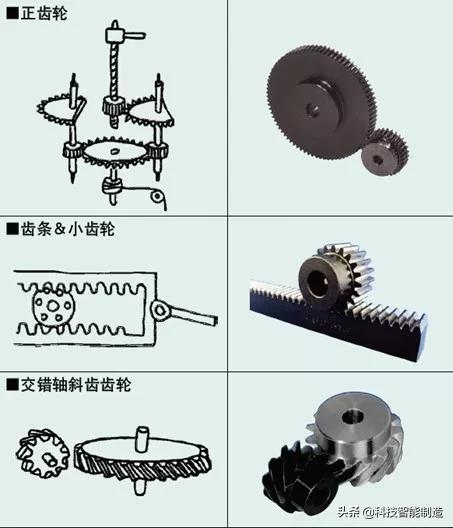 ■正齿轮

■齿条＆小齿轮

■交错轴斜齿齿轮

头条 @科技智能制造