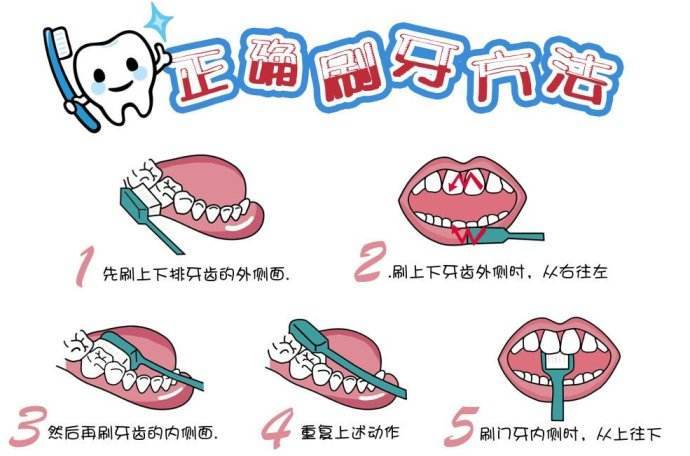 正确刷牙方法

1 先刷上下排牙齿的外侧面.

2 .刷上下牙齿外侧时，从右往左

3 然后再刷牙齿的内侧面.

4 重复上述动作

5 刷门牙内侧时，从上往下