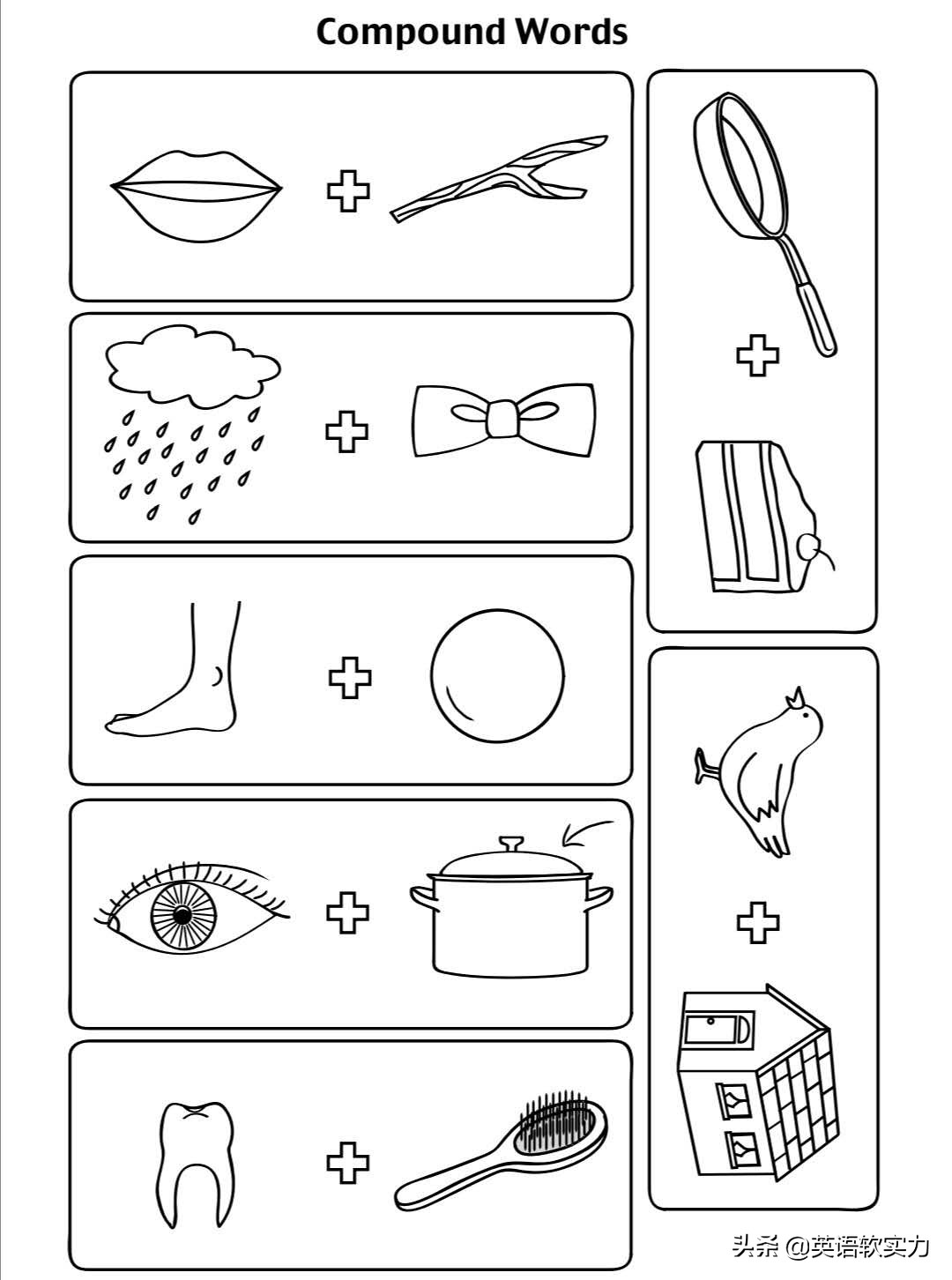 Compound Words

头条 @英语软实力