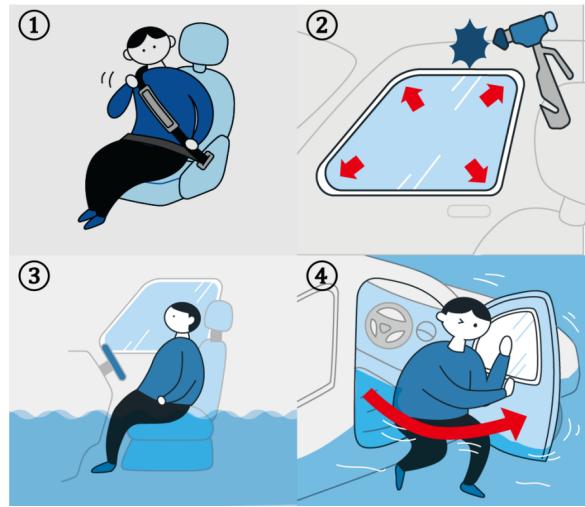 ①

②

③

④