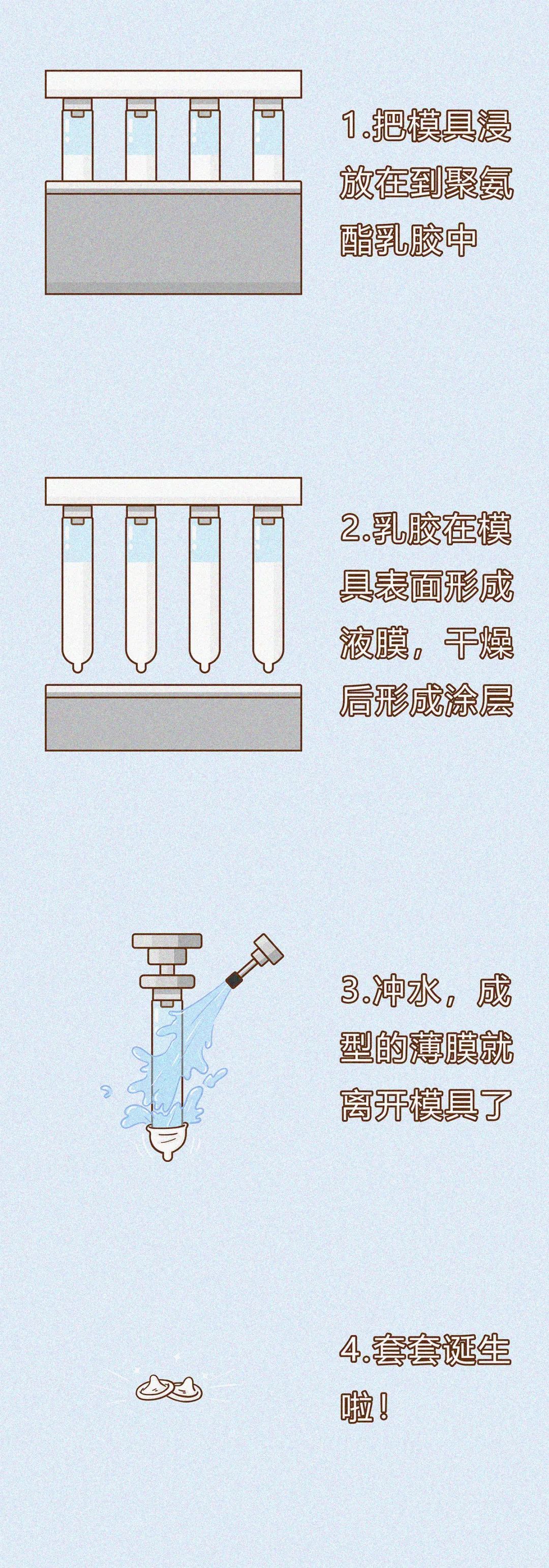 1.把模具浸放在到聚氨酯乳胶中

2.乳胶在模具表面形成液膜，干燥后形成涂层

3.冲水，成型的薄膜就离开模具了

4.套套诞生啦！