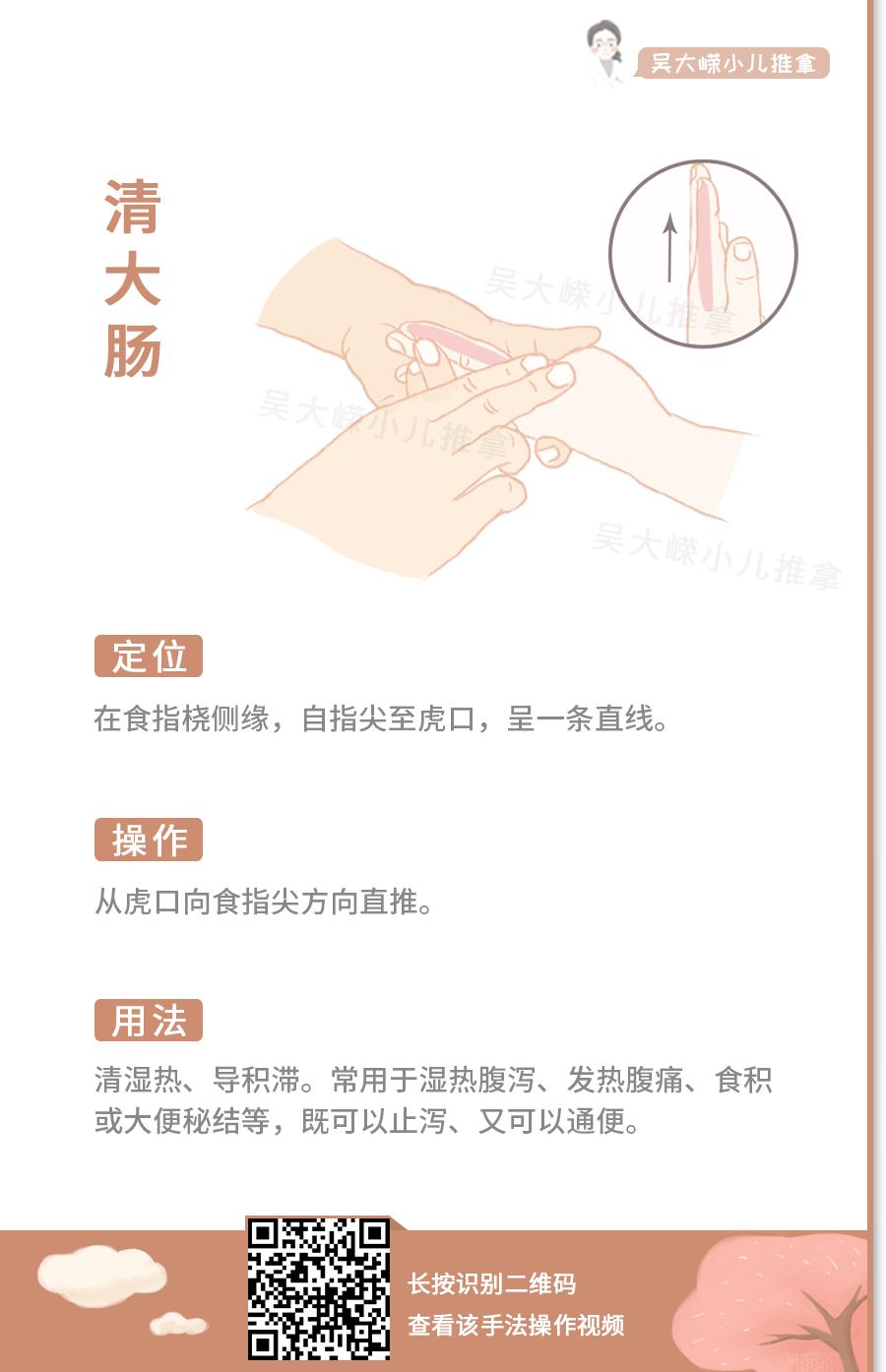 吴大嵘小儿推拿

清大肠

吴大嵘小儿推拿

吴大嵘小儿推拿

吴大嵘小儿推拿

定位

在食指桡侧缘，自指尖至虎口，呈一条直线。

操作

从虎口向食指尖方向直推。

用法

清湿热、导积滞。常用于湿热腹泻、发热腹痛、食积或大便秘结等，既可以止泻、又可以通便。

长按识别二维码
查看该手法操作视频