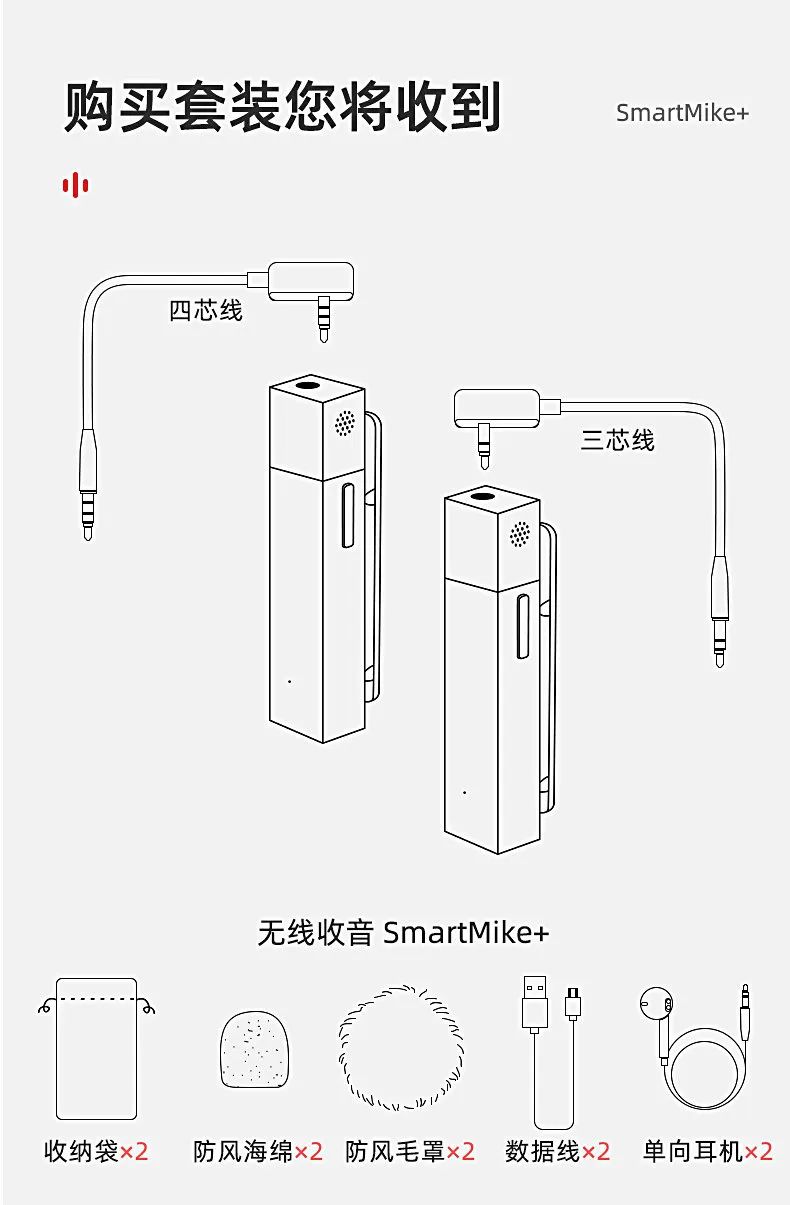 购买套装您将收到

SmartMike+

四芯线

三芯线

无线收音 SmartMike+

收纳袋×2

防风海绵×2

防风毛罩×2

数据线×2

单向耳机×2