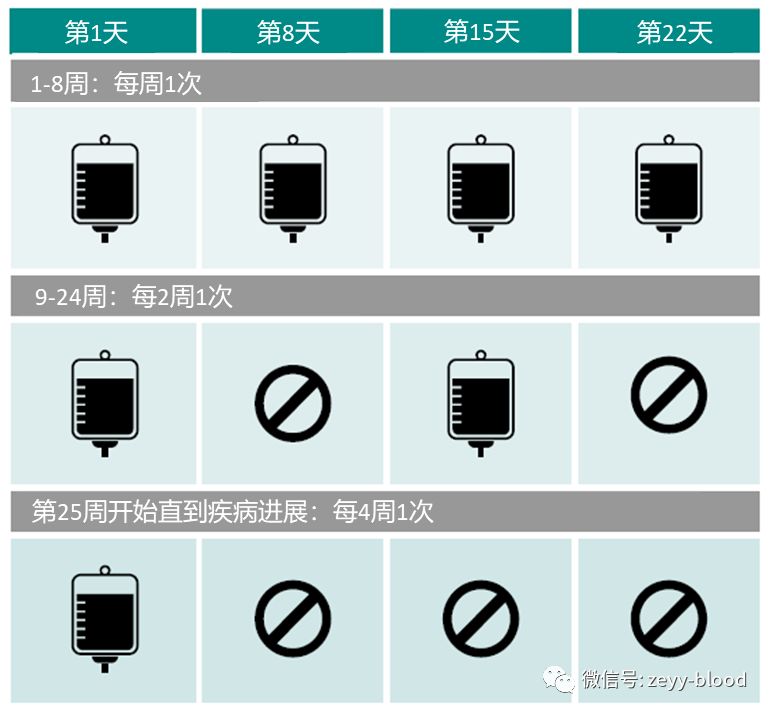 | 第1天 | 第8天 | 第15天 | 第22天 |
|---|---|---|---|

1-8周：每周1次

9-24周：每2周1次

第25周开始直到疾病进展：每4周1次

微信号: zeyy-blood