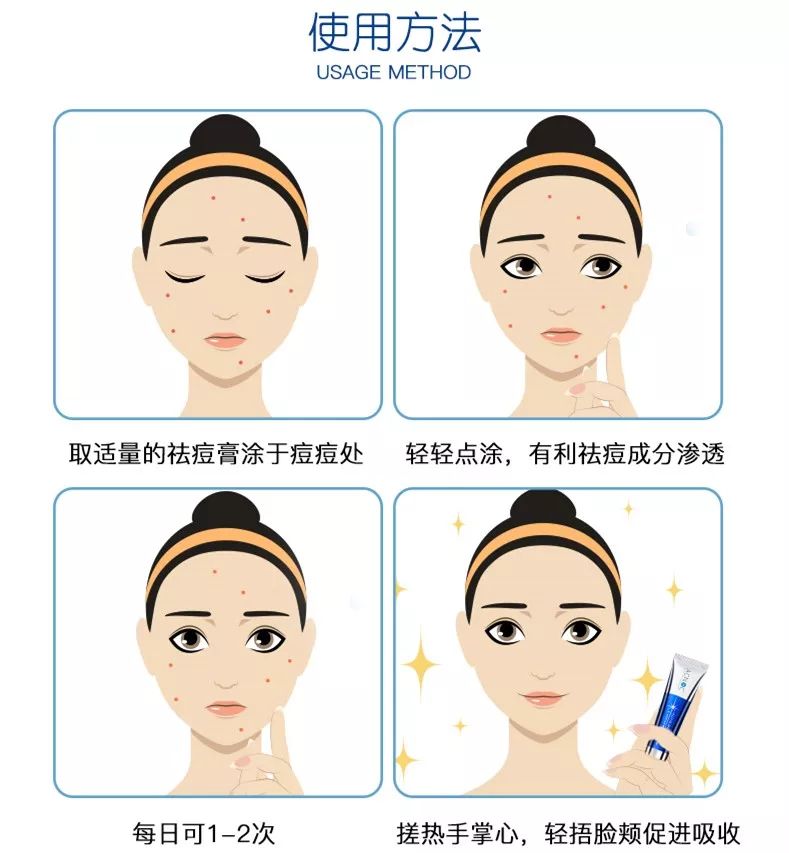 使用方法
USAGE METHOD

取适量的祛痘膏涂于痘痘处

轻轻点涂，有利祛痘成分渗透

每日可1-2次

搓热手掌心，轻捂脸颊促进吸收