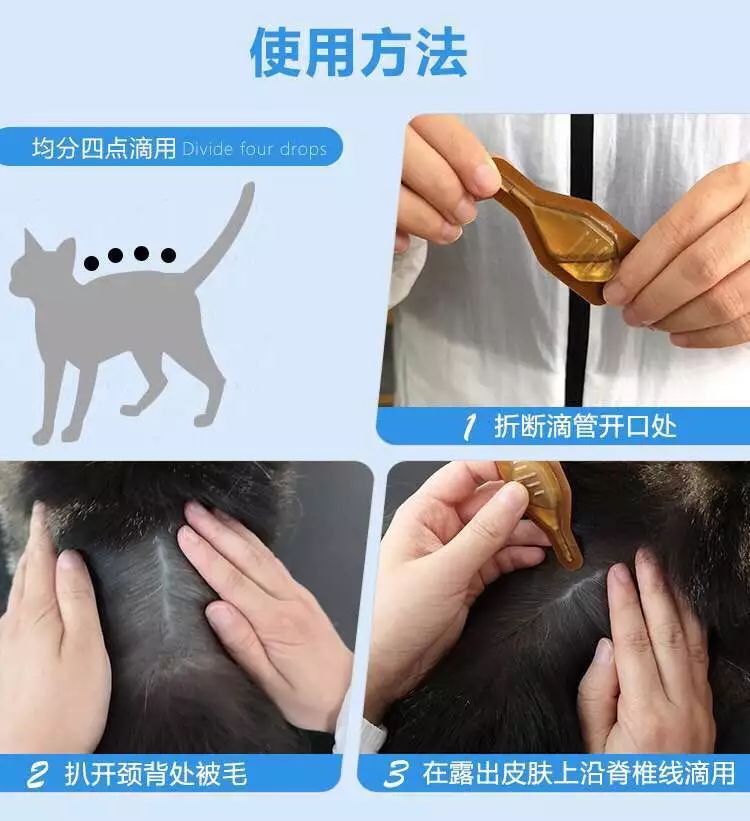 使用方法

均分四点滴用 Divide four drops

1 折断滴管开口处

2 扒开颈背处被毛

3 在露出皮肤上沿脊椎线滴用