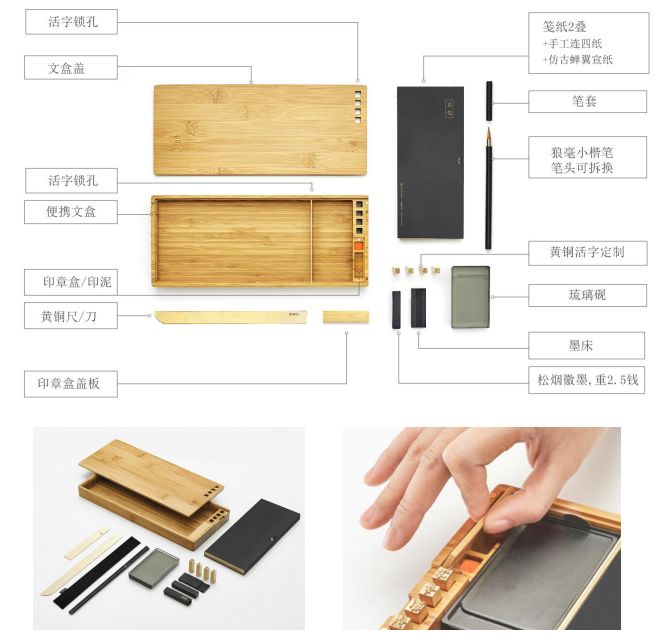 活字锁孔

文盒盖

活字锁孔

便携文盒

印章盒/印泥

黄铜尺/刀

印章盒盖板

笺纸2叠
+手工连四纸
+仿古蝉翼宣纸

笔套

狼毫小楷笔
笔头可拆换

黄铜活字定制

琉璃砚

墨床

松烟徽墨,重2.5钱