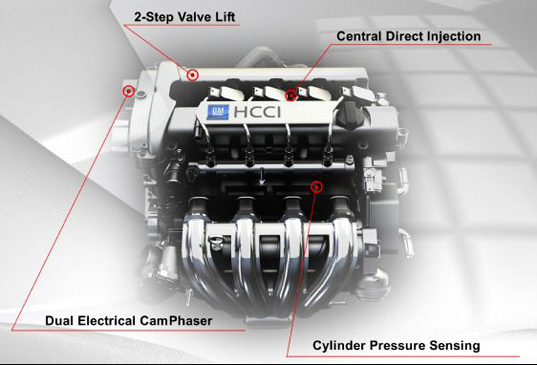 2-Step Valve Lift

Central Direct Injection

GM HCCI

Dual Electrical CamPhaser

Cylinder Pressure Sensing