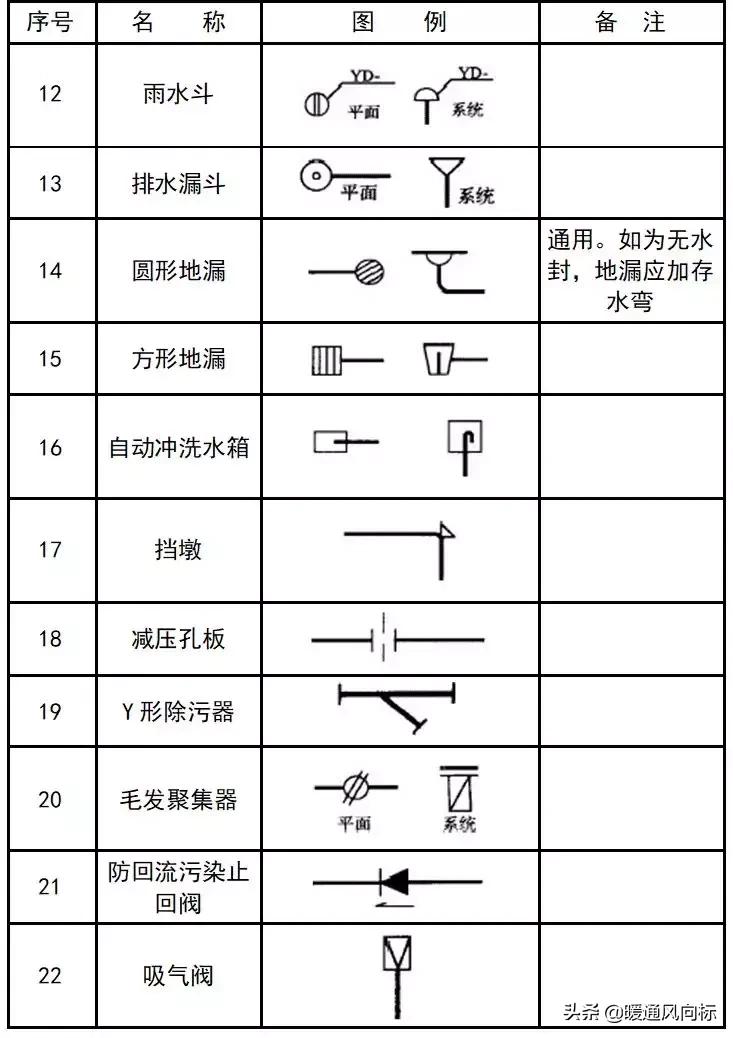 | 序号 | 名　称 | 图　例 | 备　注 |
|---|---|---|---|
| 12 | 雨水斗 | YD- 平面 YD- 系统 | |
| 13 | 排水漏斗 | 平面 系统 | |
| 14 | 圆形地漏 | | 通用。如为无水封，地漏应加存水弯 |
| 15 | 方形地漏 | | |
| 16 | 自动冲洗水箱 | | |
| 17 | 挡墩 | | |
| 18 | 减压孔板 | | |
| 19 | Y 形除污器 | | |
| 20 | 毛发聚集器 | 平面 系统 | |
| 21 | 防回流污染止回阀 | | |
| 22 | 吸气阀 | | |

头条 @暖通风向标