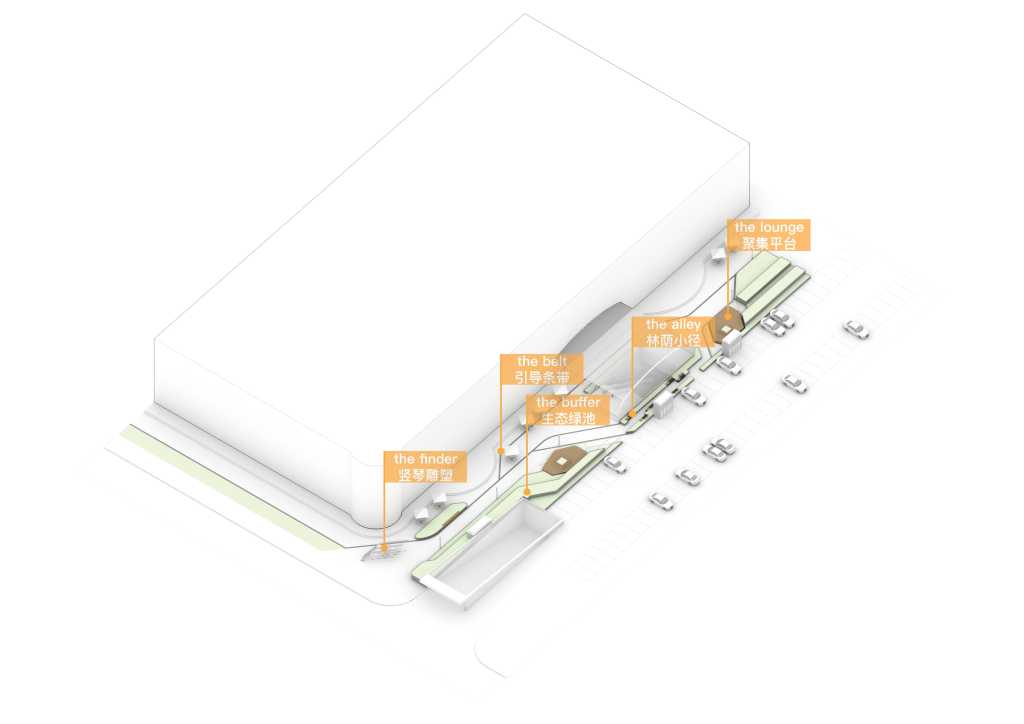 the lounge
聚集平台

the alley
林荫小径

the belt
引导条带

the buffer
生态绿池

the finder
竖琴雕塑