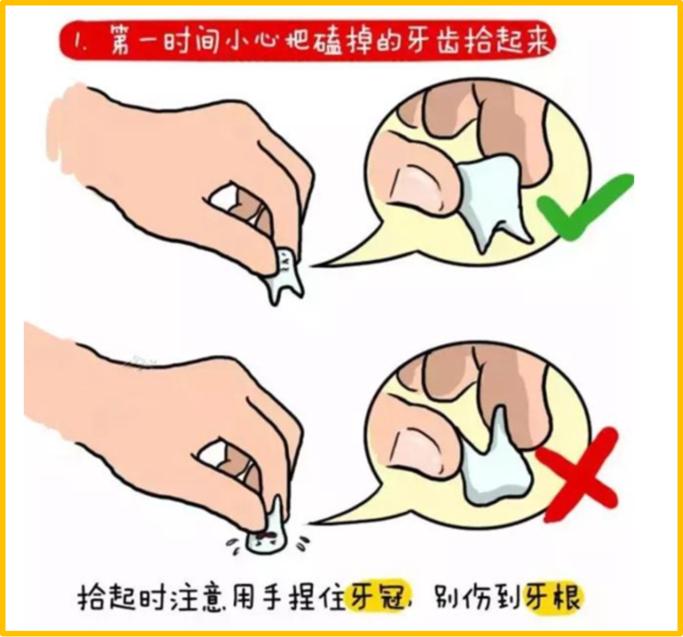 1. 第一时间小心把磕掉的牙齿拾起来

拾起时注意用手捏住牙冠，别伤到牙根