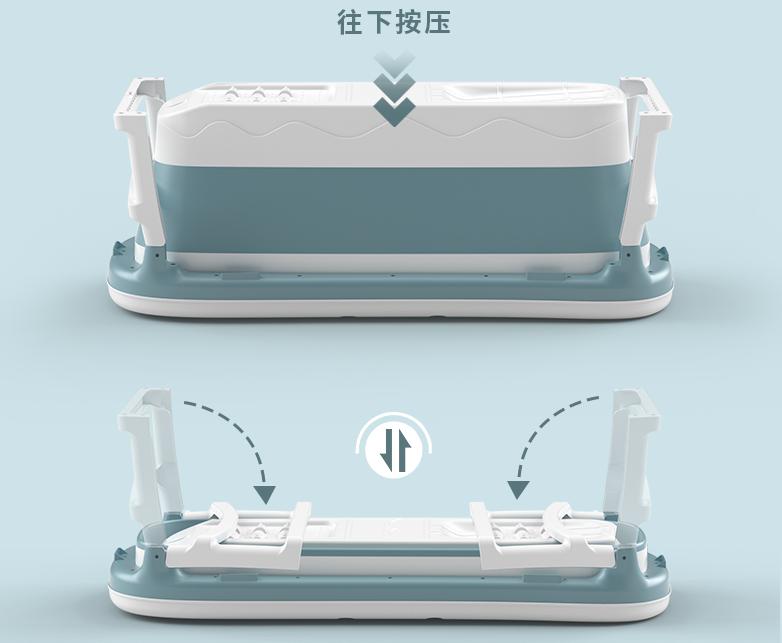 往下按压