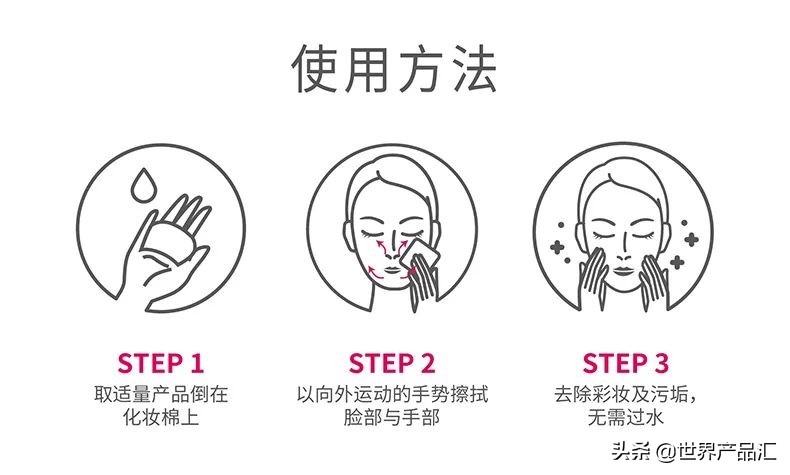 使用方法

STEP 1
取适量产品倒在化妆棉上

STEP 2
以向外运动的手势擦拭脸部与手部

STEP 3
去除彩妆及污垢，无需过水

头条 @世界产品汇