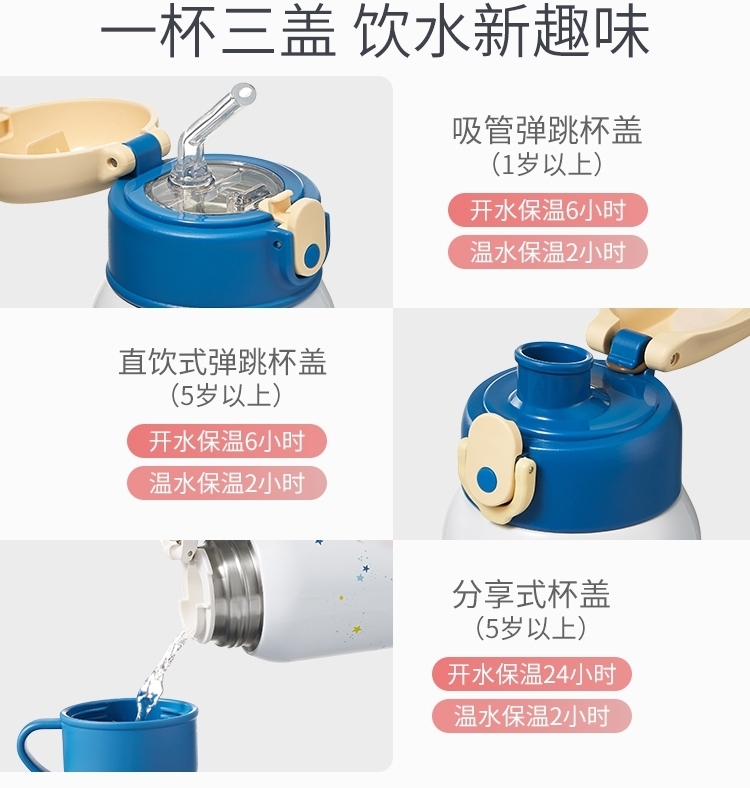 一杯三盖 饮水新趣味

吸管弹跳杯盖
（1岁以上）
开水保温6小时
温水保温2小时

直饮式弹跳杯盖
（5岁以上）
开水保温6小时
温水保温2小时

分享式杯盖
（5岁以上）
开水保温24小时
温水保温2小时