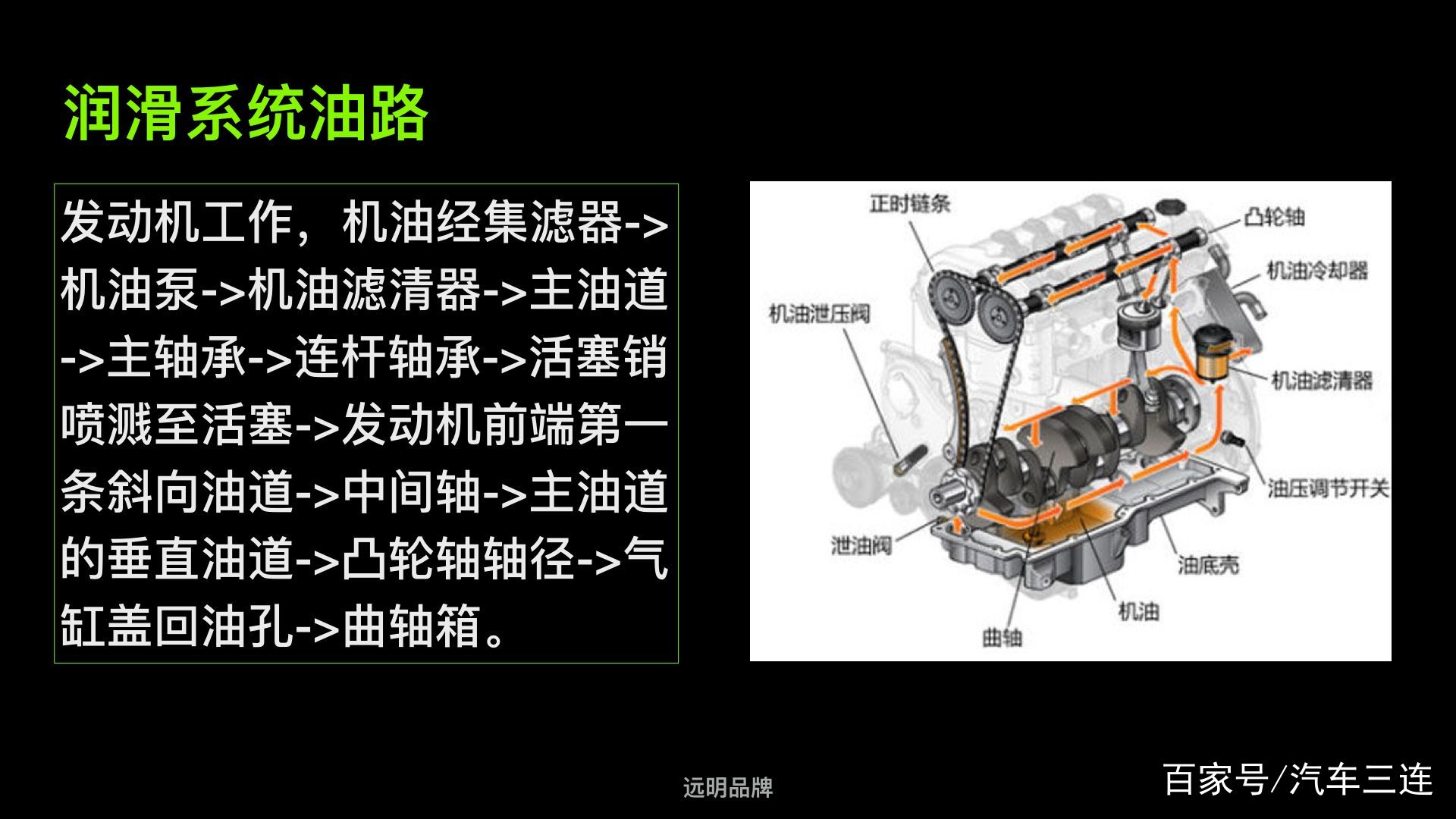 润滑系统油路

发动机工作，机油经集滤器->机油泵->机油滤清器->主油道->主轴承->连杆轴承->活塞销喷溅至活塞->发动机前端第一条斜向油道->中间轴->主油道的垂直油道->凸轮轴轴径->气缸盖回油孔->曲轴箱。

正时链条
凸轮轴
机油冷却器
机油泄压阀
机油滤清器
油压调节开关
泄油阀
油底壳
机油
曲轴

远明品牌

百家号/汽车三连