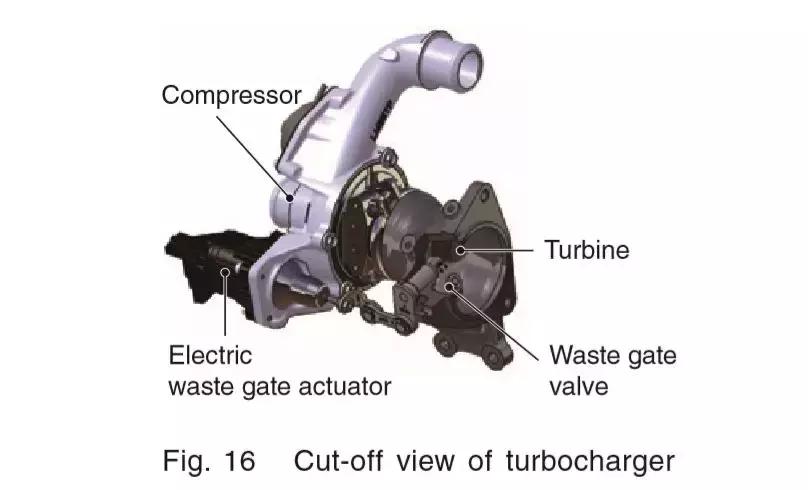 Compressor

Turbine

Electric
waste gate actuator

Waste gate
valve

Fig. 16 Cut-off view of turbocharger