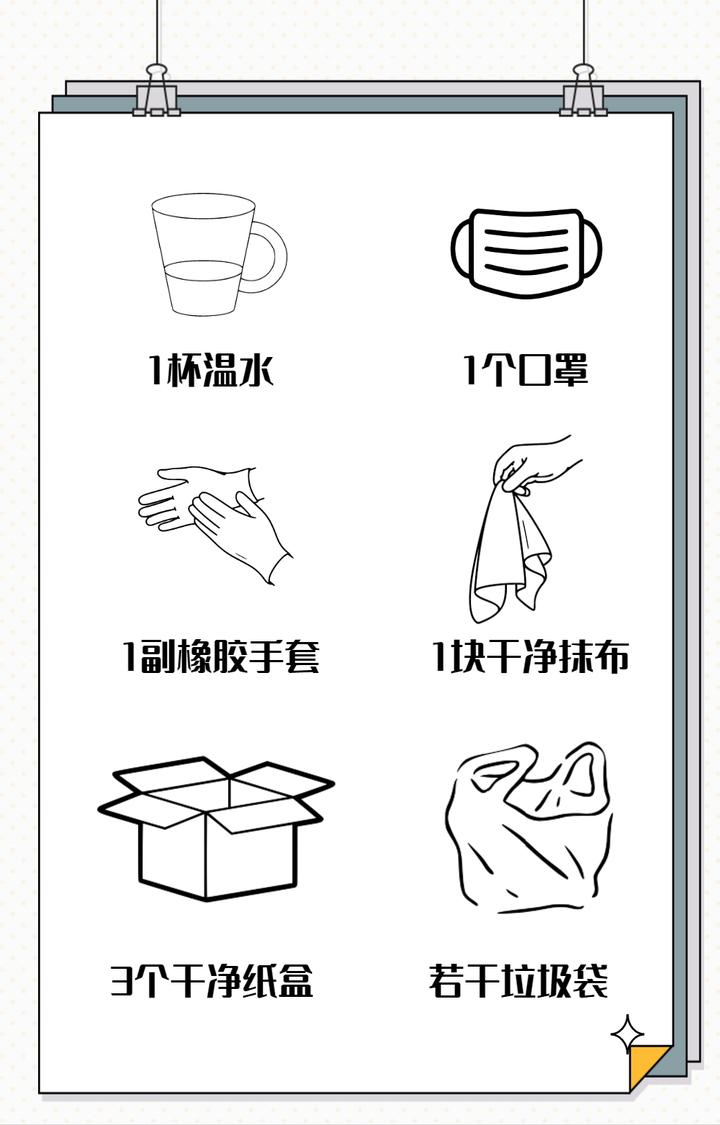 1杯温水

1个口罩

1副橡胶手套

1块干净抹布

3个干净纸盒

若干垃圾袋