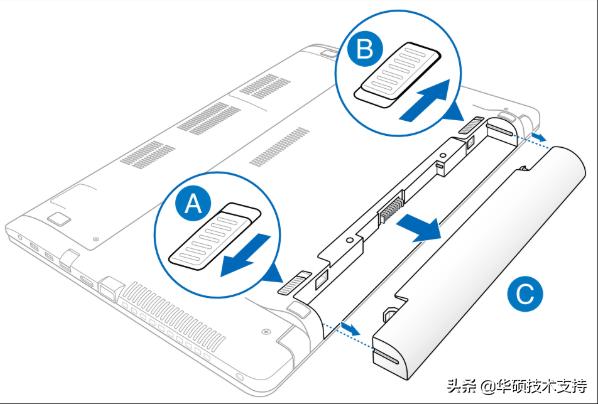 B

A

C

头条 @华硕技术支持