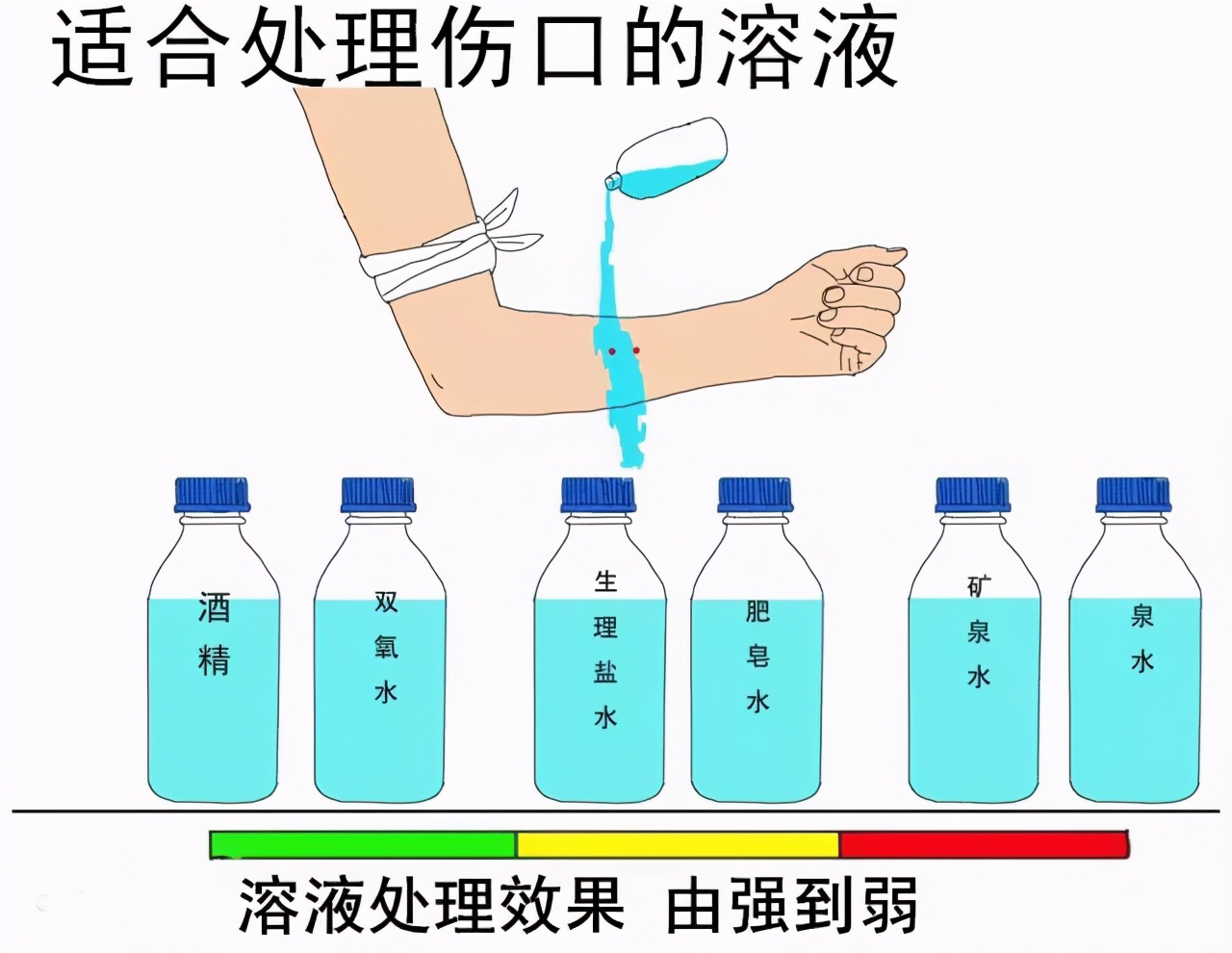 适合处理伤口的溶液

酒精

双氧水

生理盐水

肥皂水

矿泉水

泉水

溶液处理效果 由强到弱