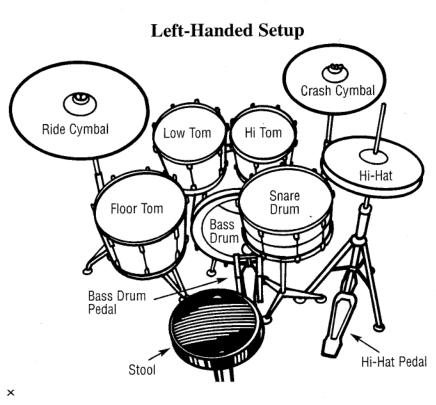 Left-Handed Setup

Crash Cymbal

Ride Cymbal

Low Tom

Hi Tom

Hi-Hat

Floor Tom

Snare Drum

Bass Drum

Bass Drum Pedal

Stool

Hi-Hat Pedal

×