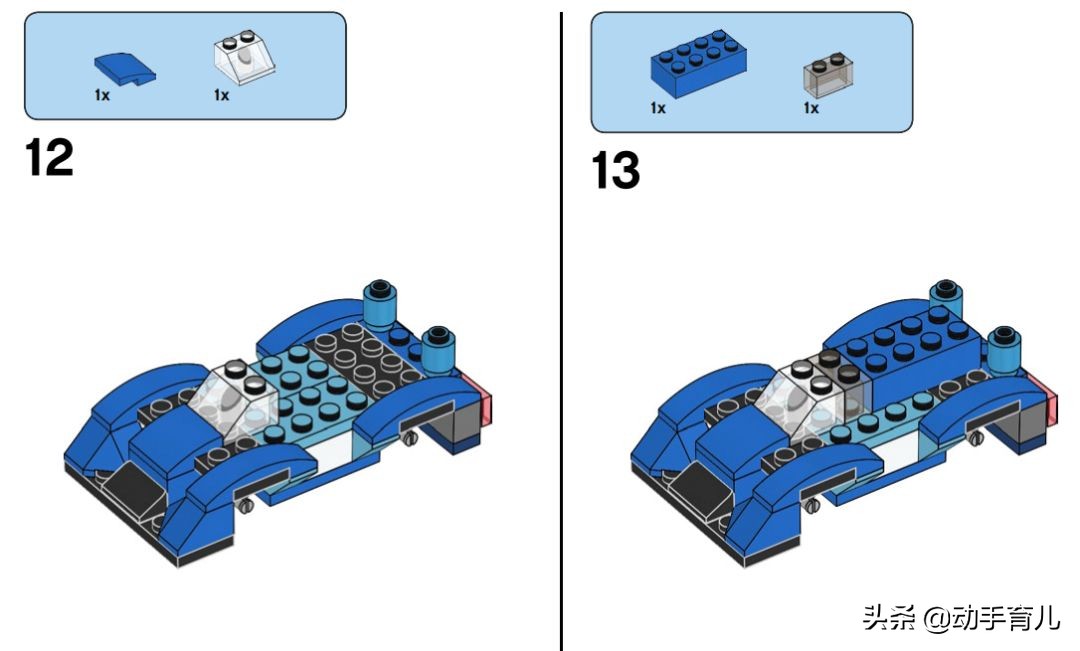 1x 1x

12

1x 1x

13

头条 @动手育儿