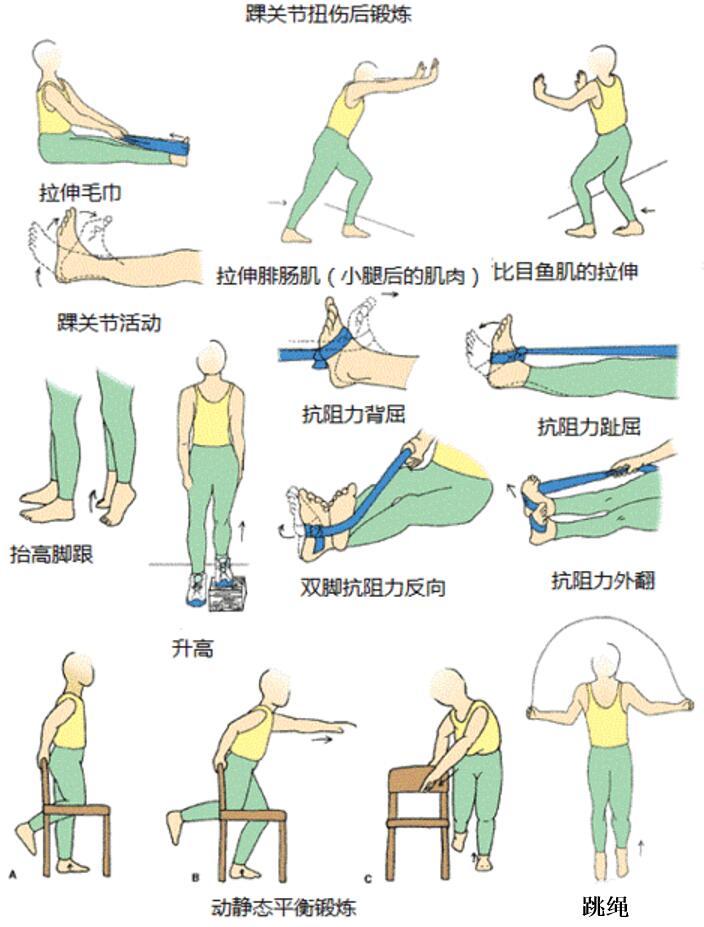 踝关节扭伤后锻炼

拉伸毛巾

拉伸腓肠肌（小腿后的肌肉）

比目鱼肌的拉伸

踝关节活动

抗阻力背屈

抗阻力趾屈

抬高脚跟

双脚抗阻力反向

抗阻力外翻

升高

A

B

C

动静态平衡锻炼

跳绳