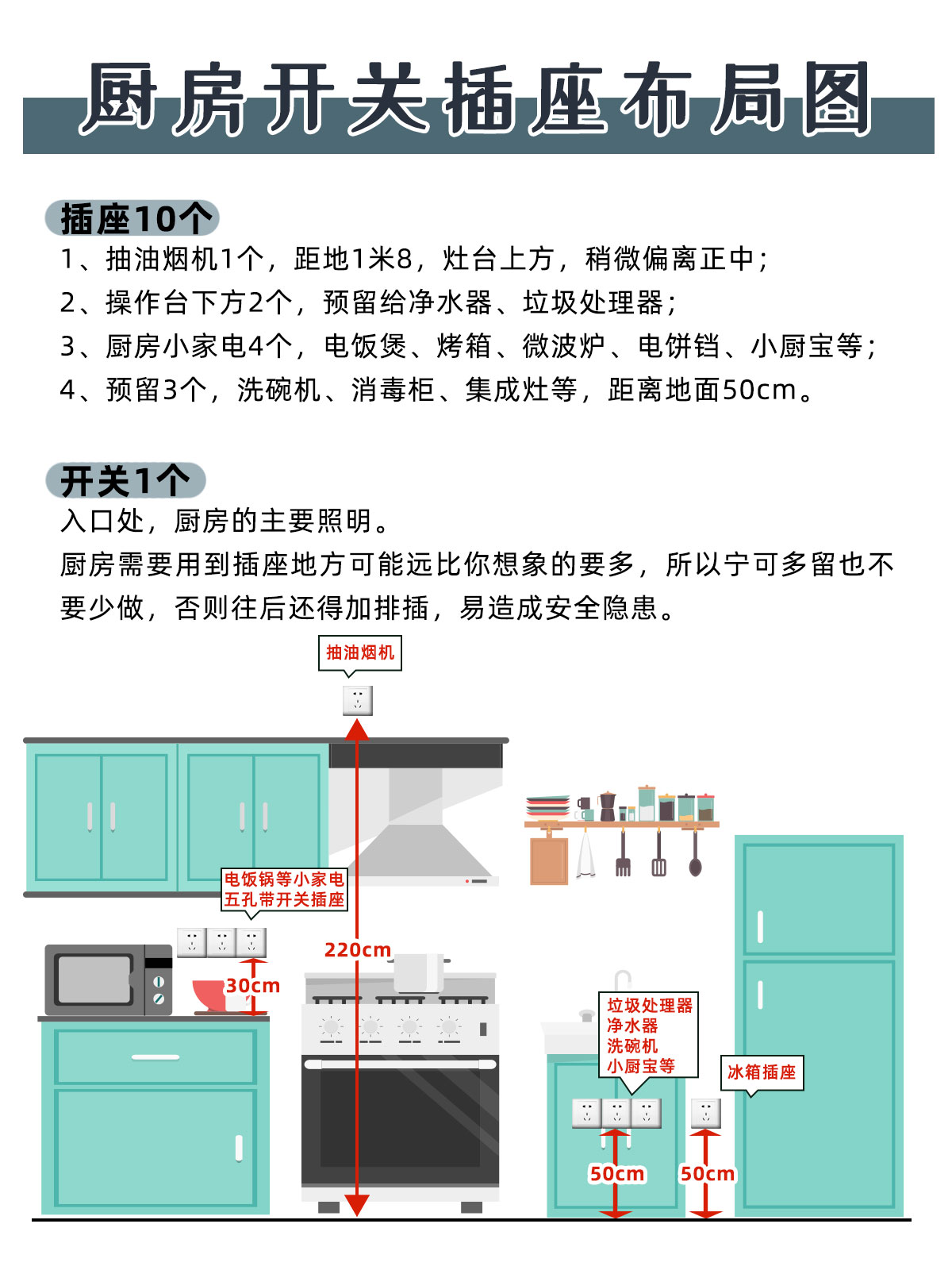 厨房开关插座布局图

插座10个

1、抽油烟机1个，距地1米8，灶台上方，稍微偏离正中；

2、操作台下方2个，预留给净水器、垃圾处理器；

3、厨房小家电4个，电饭煲、烤箱、微波炉、电饼铛、小厨宝等；

4、预留3个，洗碗机、消毒柜、集成灶等，距离地面50cm。

开关1个

入口处，厨房的主要照明。

厨房需要用到插座地方可能远比你想象的要多，所以宁可多留也不要少做，否则往后还得加排插，易造成安全隐患。

抽油烟机

电饭锅等小家电
五孔带开关插座

220cm

30cm

垃圾处理器
净水器
洗碗机
小厨宝等

冰箱插座

50cm

50cm