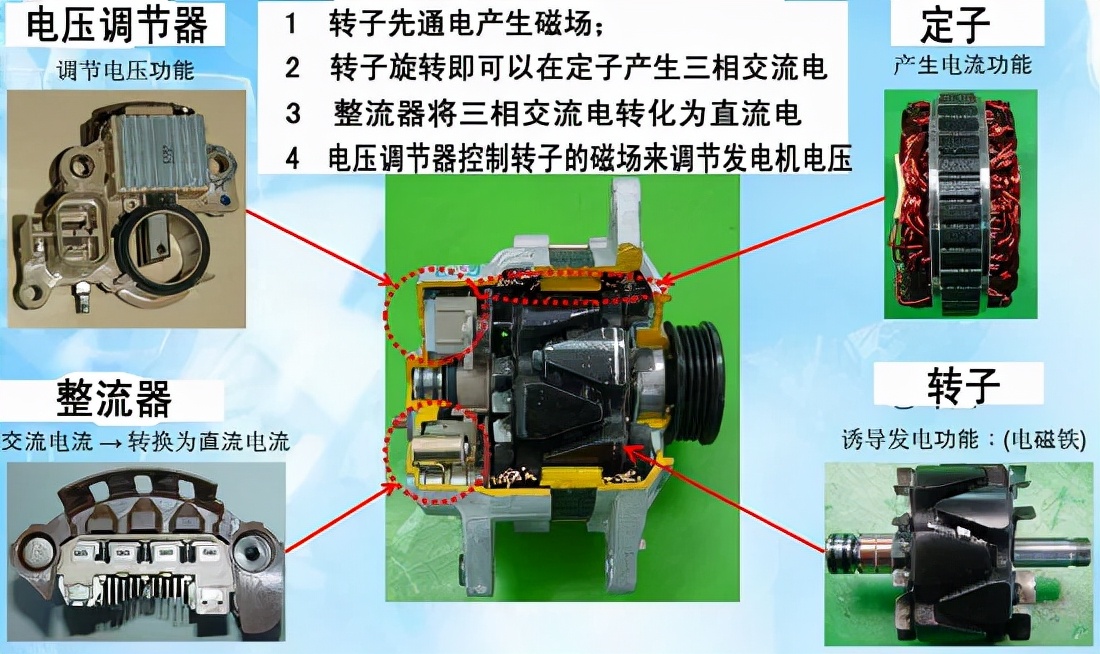 电压调节器

调节电压功能

1　转子先通电产生磁场；

2　转子旋转即可以在定子产生三相交流电

3　整流器将三相交流电转化为直流电

4　电压调节器控制转子的磁场来调节发电机电压

定子

产生电流功能

整流器

交流电流 → 转换为直流电流

转子

诱导发电功能：(电磁铁)