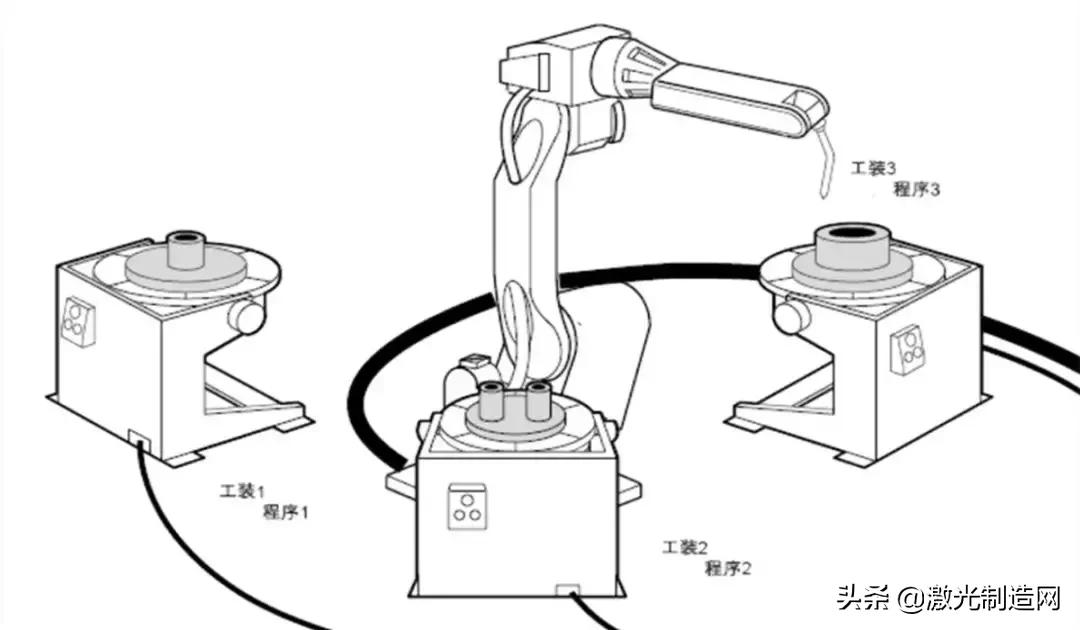 工装3
程序3

工装1
程序1

工装2
程序2

头条 @激光制造网