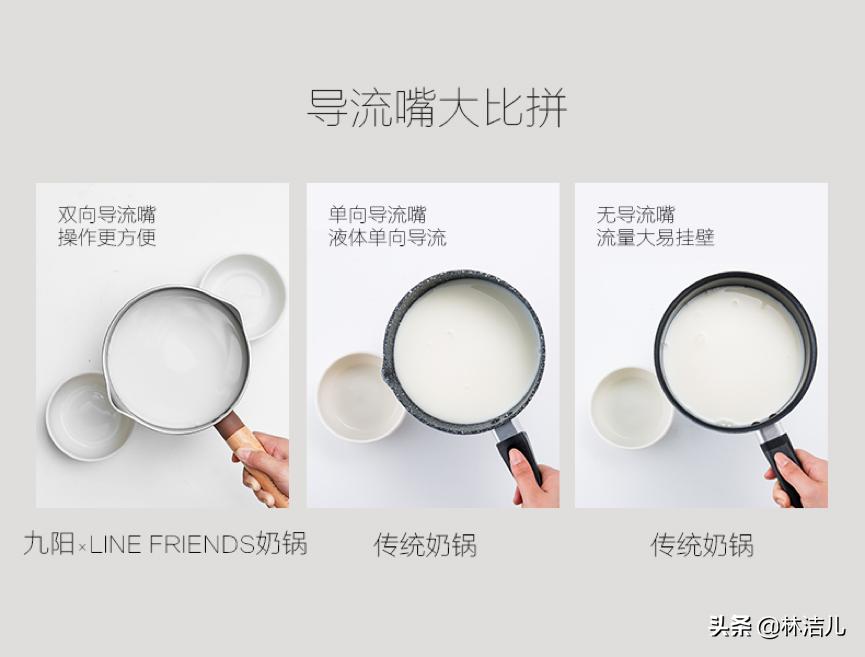 导流嘴大比拼

双向导流嘴
操作更方便

单向导流嘴
液体单向导流

无导流嘴
流量大易挂壁

九阳×LINE FRIENDS奶锅

传统奶锅

传统奶锅

头条 @林洁儿