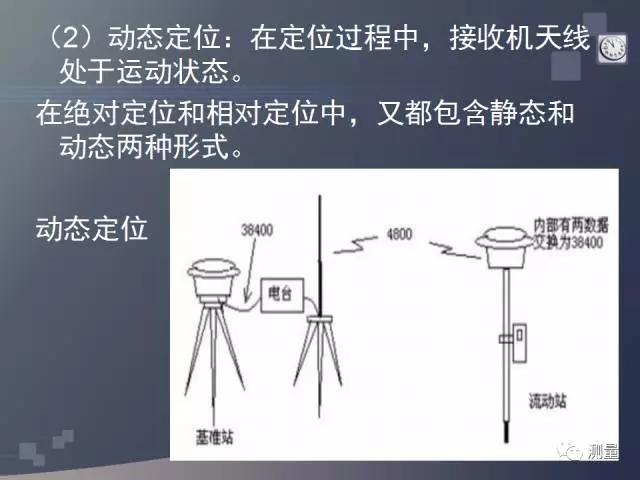 （2）动态定位：在定位过程中，接收机天线处于运动状态。

在绝对定位和相对定位中，又都包含静态和动态两种形式。

动态定位

38400

4800

内部有两数据交换为38400

电台

基准站

流动站

测量