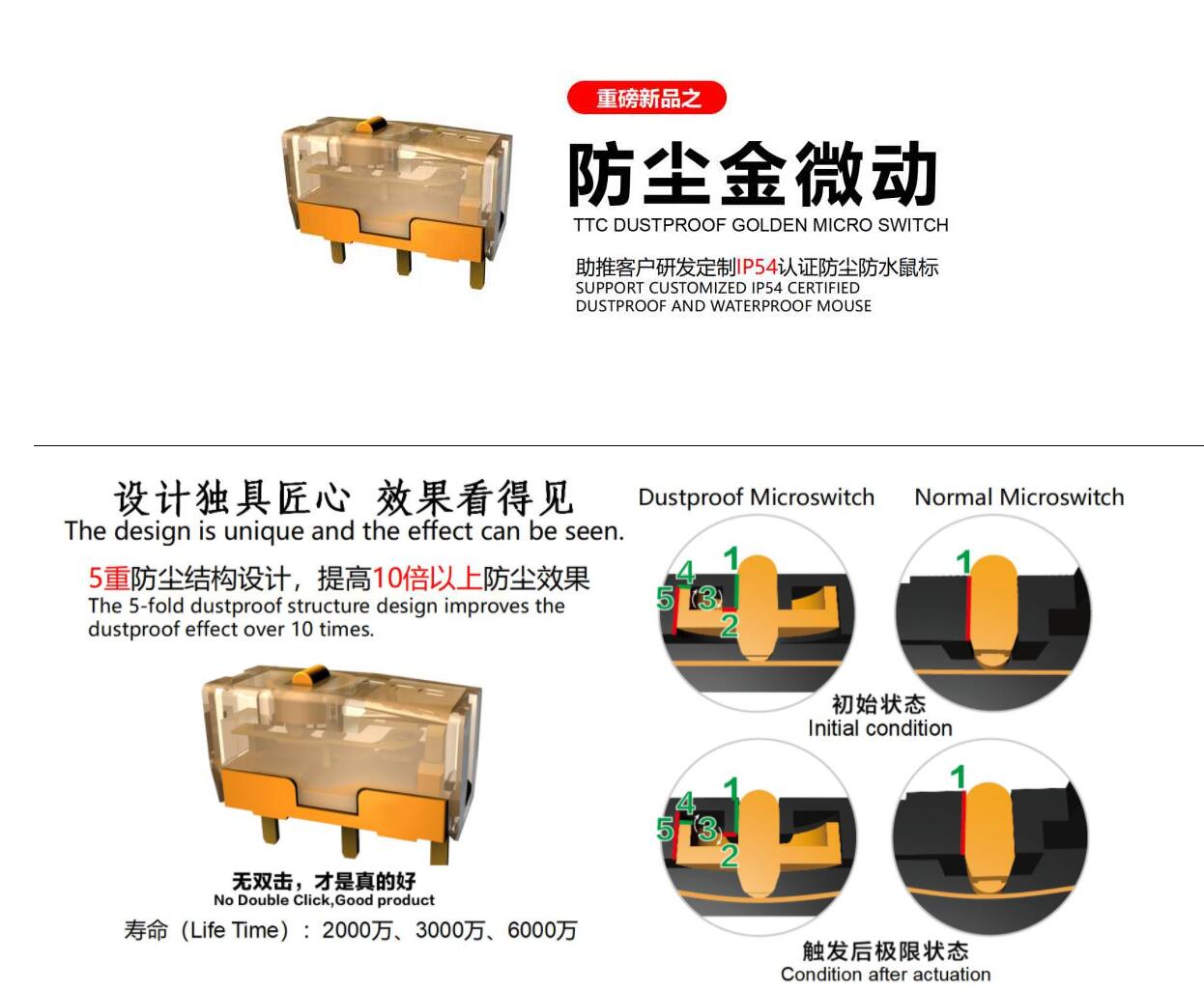 重磅新品之

防尘金微动

TTC DUSTPROOF GOLDEN MICRO SWITCH

助推客户研发定制IP54认证防尘防水鼠标
SUPPORT CUSTOMIZED IP54 CERTIFIED DUSTPROOF AND WATERPROOF MOUSE

设计独具匠心 效果看得见
The design is unique and the effect can be seen.

5重防尘结构设计，提高10倍以上防尘效果
The 5-fold dustproof structure design improves the dustproof effect over 10 times.

无双击，才是真的好
No Double Click,Good product

寿命（Life Time）：2000万、3000万、6000万

Dustproof Microswitch

Normal Microswitch

1 4 5 3 2

1

初始状态
Initial condition

1 4 5 3 2

1

触发后极限状态
Condition after actuation