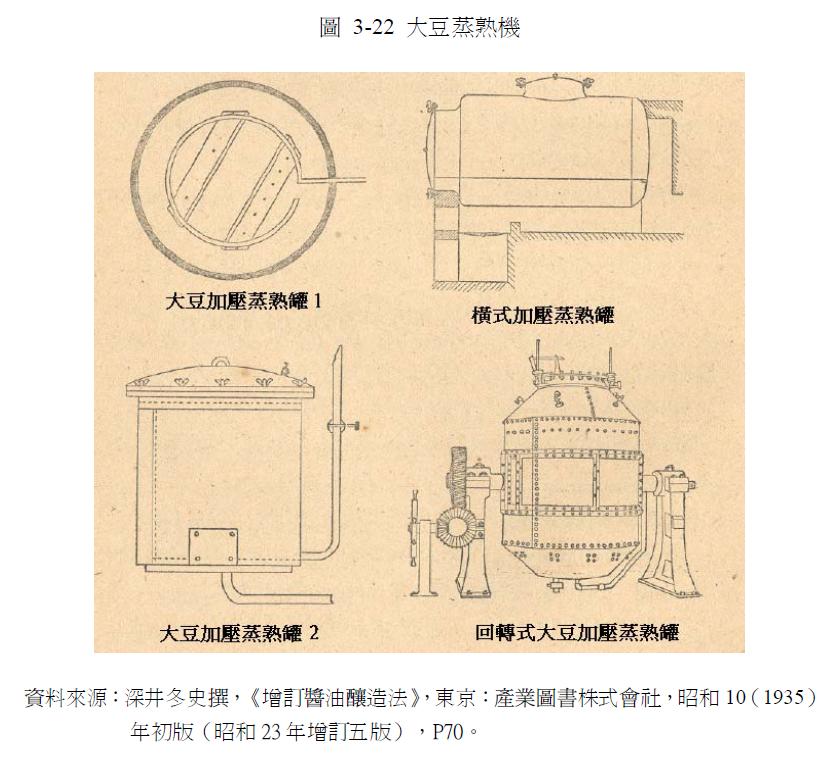 圖 3-22 大豆蒸熟機

大豆加壓蒸熟罐 1

橫式加壓蒸熟罐

大豆加壓蒸熟罐 2

回轉式大豆加壓蒸熟罐

資料來源：深井冬史撰，《增訂醬油釀造法》，東京：產業圖書株式會社，昭和 10（1935）年初版（昭和 23 年增訂五版），P70。