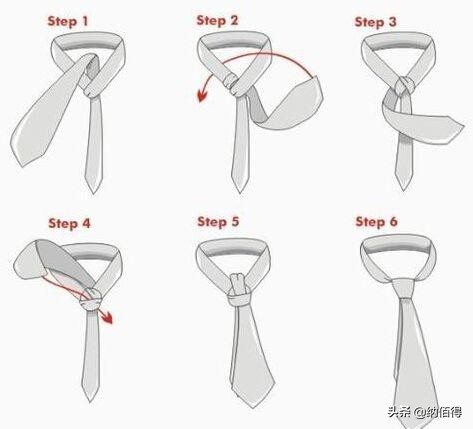 Step 1

Step 2

Step 3

Step 4

Step 5

Step 6

头条 @纳佰得