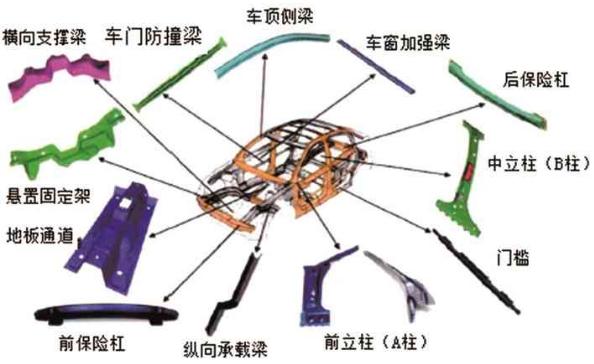 横向支撑梁

车门防撞梁

车顶侧梁

车窗加强梁

后保险杠

中立柱（B柱）

悬置固定架

地板通道

门槛

前保险杠

纵向承载梁

前立柱（A柱）