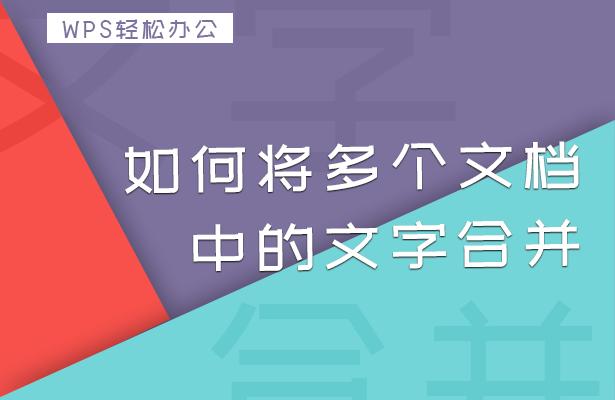 WPS轻松办公

如何将多个文档中的文字合并