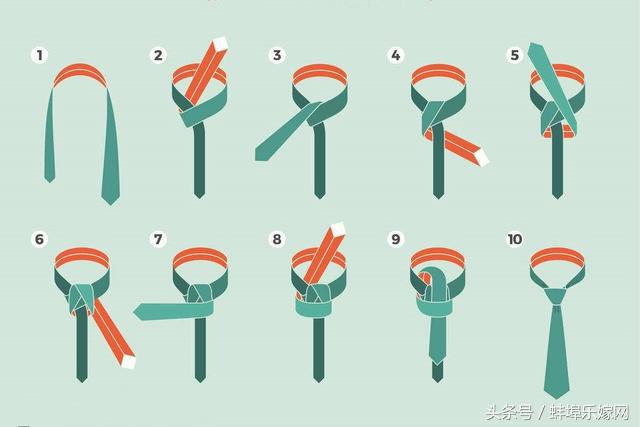 1
2
3
4
5
6
7
8
9
10
头条号 / 蚌埠乐嫁网