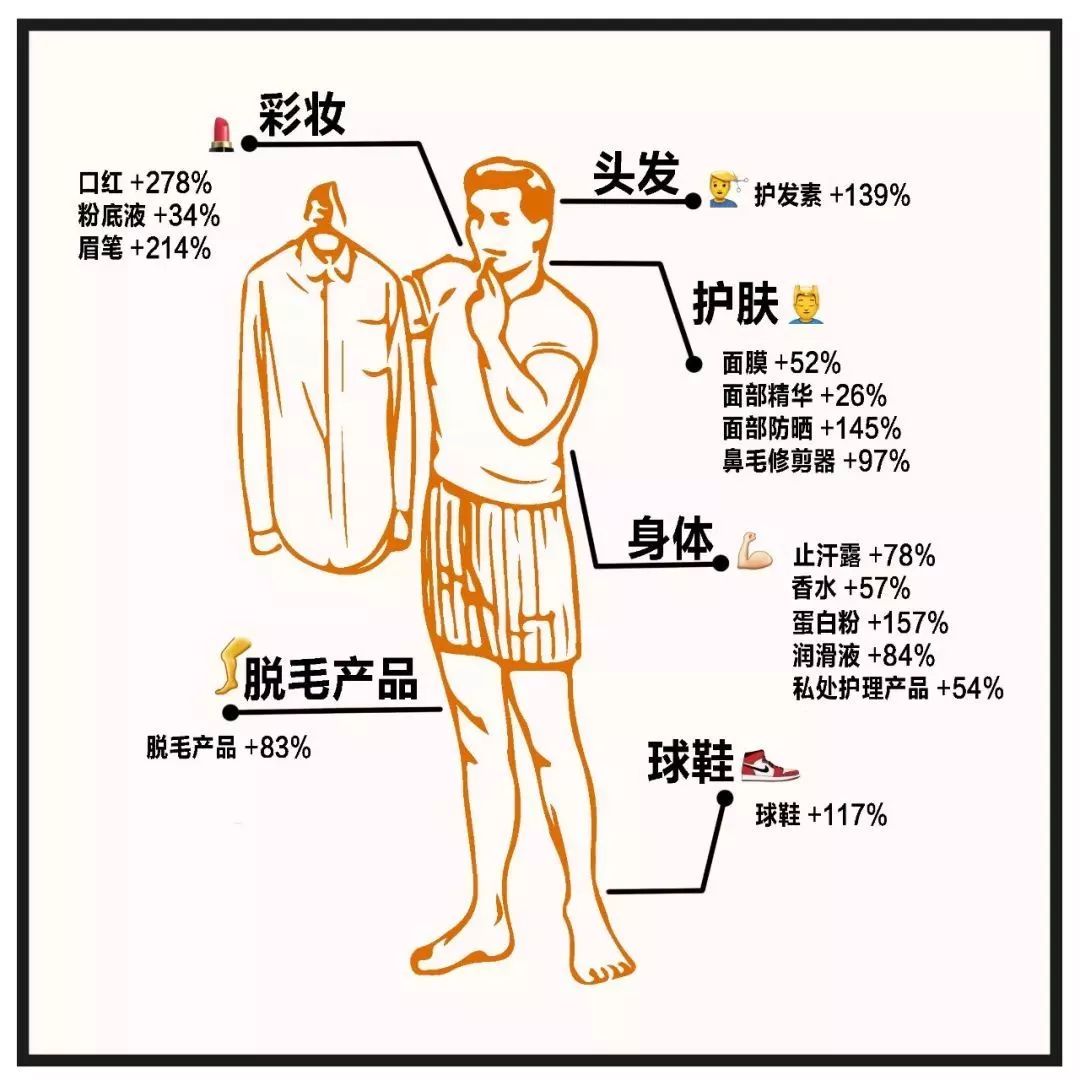 彩妆

口红 +278%
粉底液 +34%
眉笔 +214%

头发

护发素 +139%

护肤

面膜 +52%
面部精华 +26%
面部防晒 +145%
鼻毛修剪器 +97%

身体

止汗露 +78%
香水 +57%
蛋白粉 +157%
润滑液 +84%
私处护理产品 +54%

脱毛产品

脱毛产品 +83%

球鞋

球鞋 +117%