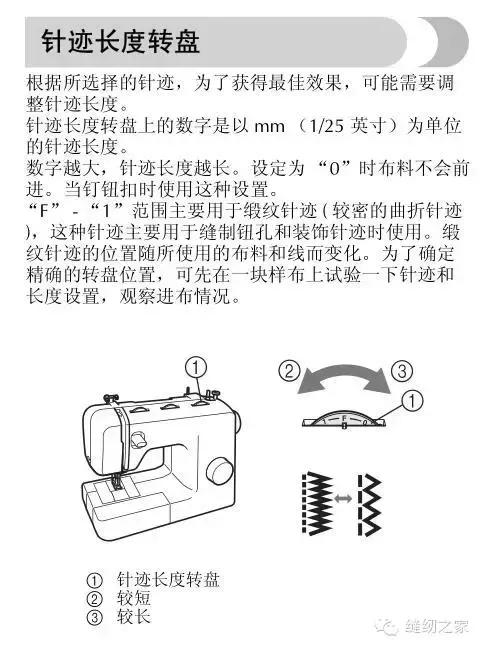 针迹长度转盘

根据所选择的针迹，为了获得最佳效果，可能需要调整针迹长度。
针迹长度转盘上的数字是以 mm （1/25 英寸）为单位的针迹长度。
数字越大，针迹长度越长。设定为 “0”时布料不会前进。当钉钮扣时使用这种设置。
“F” - “1”范围主要用于缎纹针迹 ( 较密的曲折针迹 )，这种针迹主要用于缝制钮孔和装饰针迹时使用。缎纹针迹的位置随所使用的布料和线而变化。为了确定精确的转盘位置，可先在一块样布上试验一下针迹和长度设置，观察进布情况。

①
②
③
①
F
0

① 针迹长度转盘
② 较短
③ 较长

缝纫之家