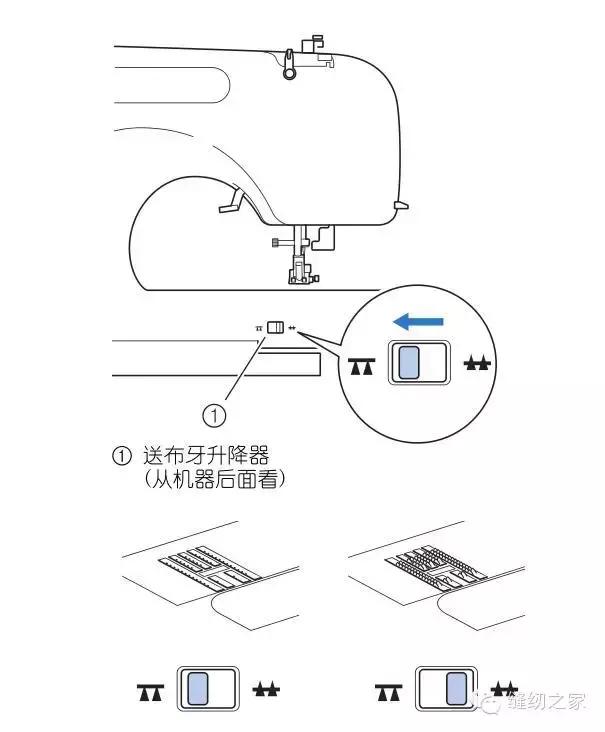 ①

① 送布牙升降器
（从机器后面看）

缝纫之家