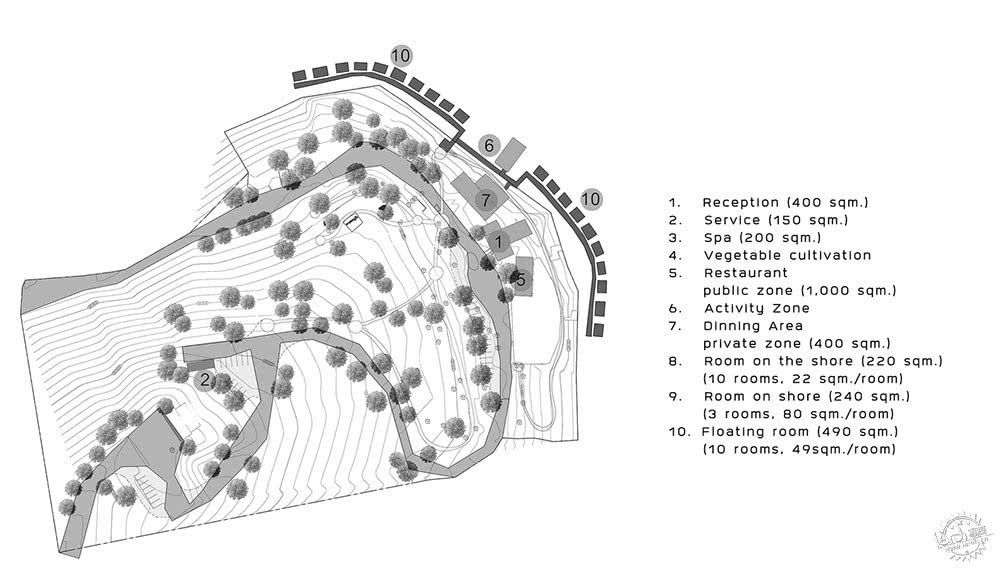 10
6
7
10
1
5
2

1. Reception (400 sqm.)
2. Service (150 sqm.)
3. Spa (200 sqm.)
4. Vegetable cultivation
5. Restaurant
public zone (1,000 sqm.)
6. Activity Zone
7. Dinning Area
private zone (400 sqm.)
8. Room on the shore (220 sqm.)
(10 rooms, 22 sqm./room)
9. Room on shore (240 sqm.)
(3 rooms, 80 sqm./room)
10. Floating room (490 sqm.)
(10 rooms, 49sqm./room)