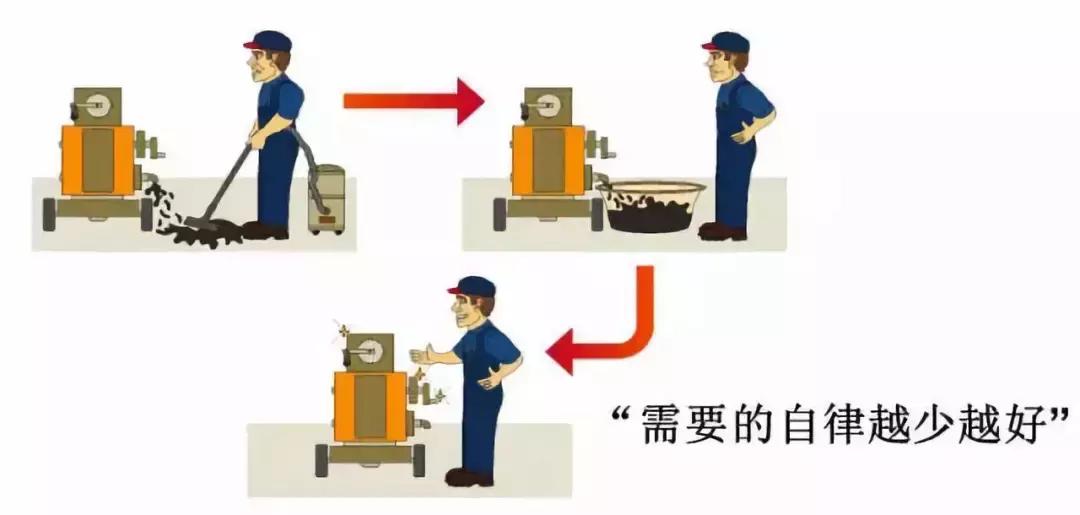 “需要的自律越少越好”