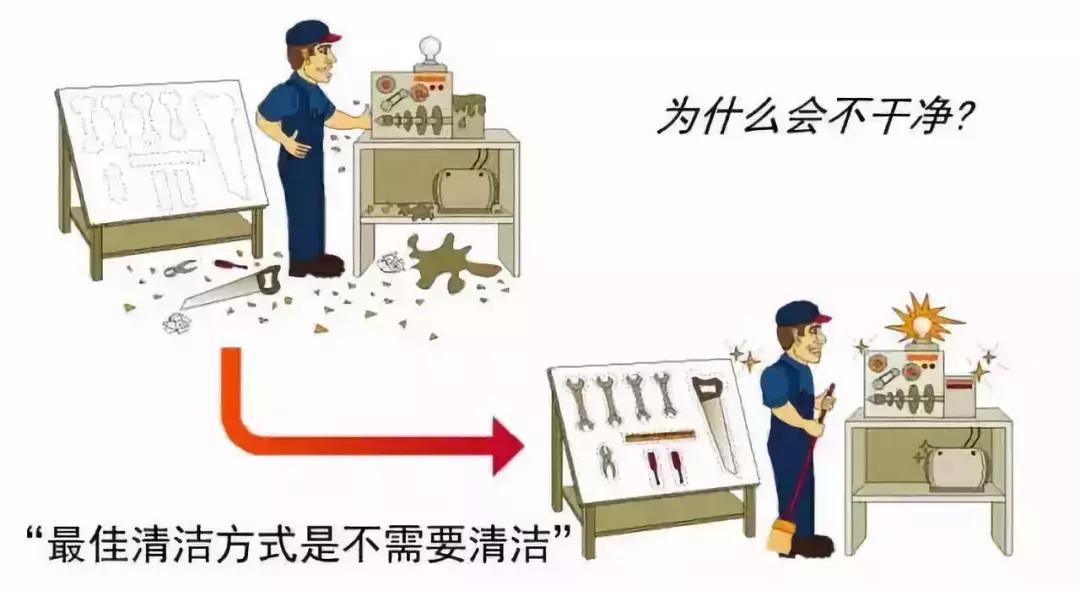 为什么会不干净?

“最佳清洁方式是不需要清洁”