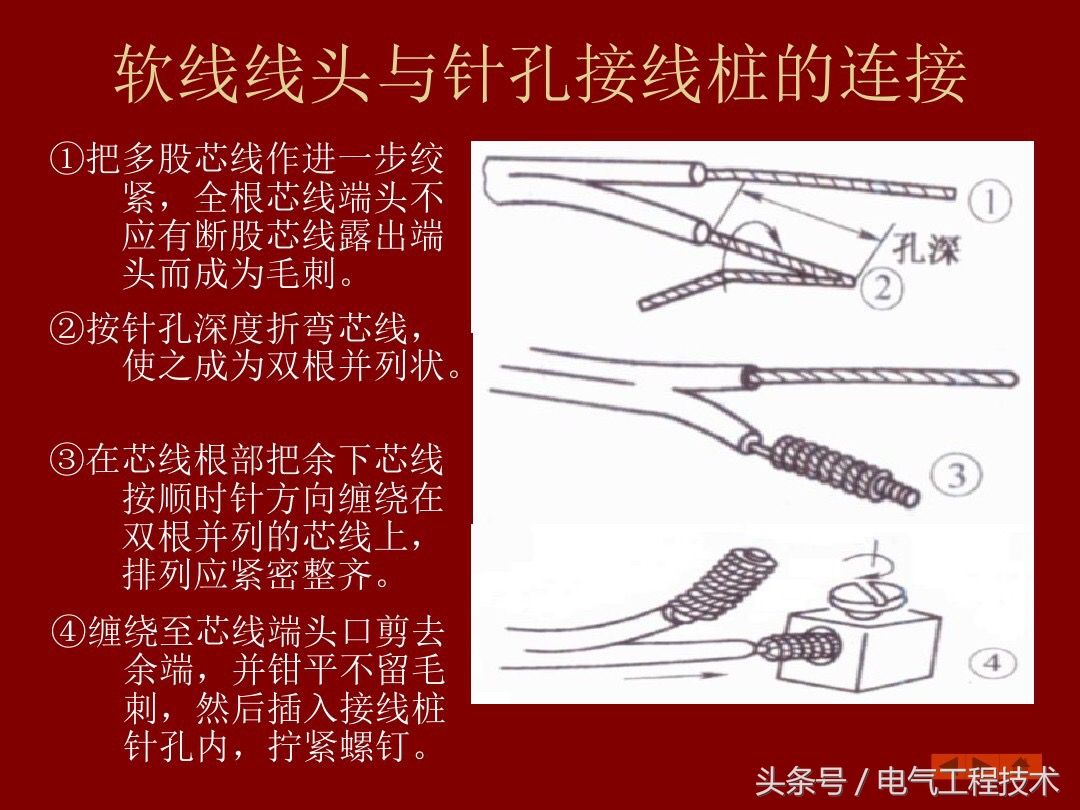 软线线头与针孔接线桩的连接

①把多股芯线作进一步绞紧，全根芯线端头不应有断股芯线露出端头而成为毛刺。

②按针孔深度折弯芯线，使之成为双根并列状。

③在芯线根部把余下芯线按顺时针方向缠绕在双根并列的芯线上，排列应紧密整齐。

④缠绕至芯线端头口剪去余端，并钳平不留毛刺，然后插入接线桩针孔内，拧紧螺钉。

①
孔深
②
③
④

头条号 / 电气工程技术